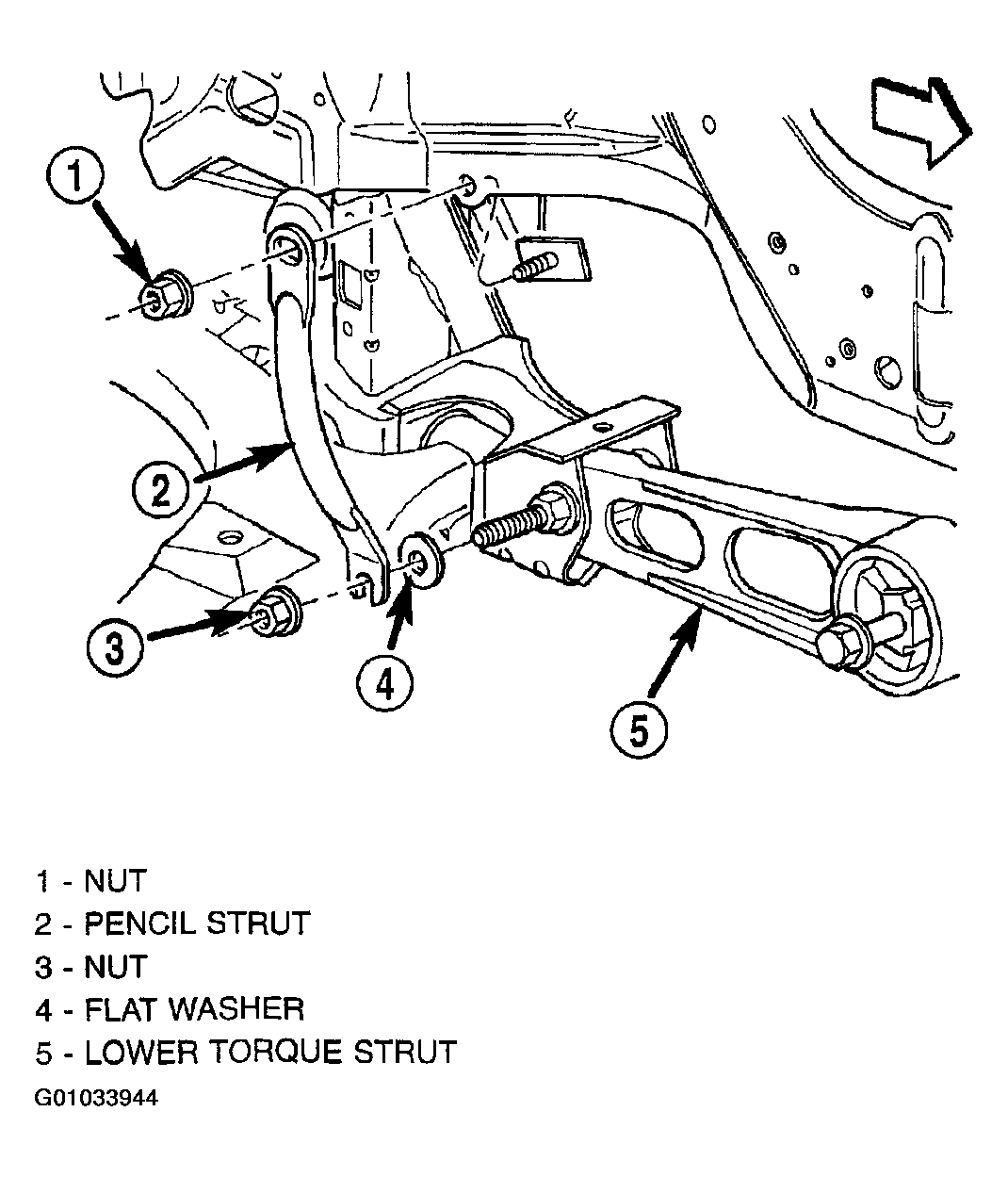 1

2

3

4

5

1 - NUT
2 - PENCIL STRUT
3 - NUT
4 - FLAT WASHER
5 - LOWER TORQUE STRUT

G01033944