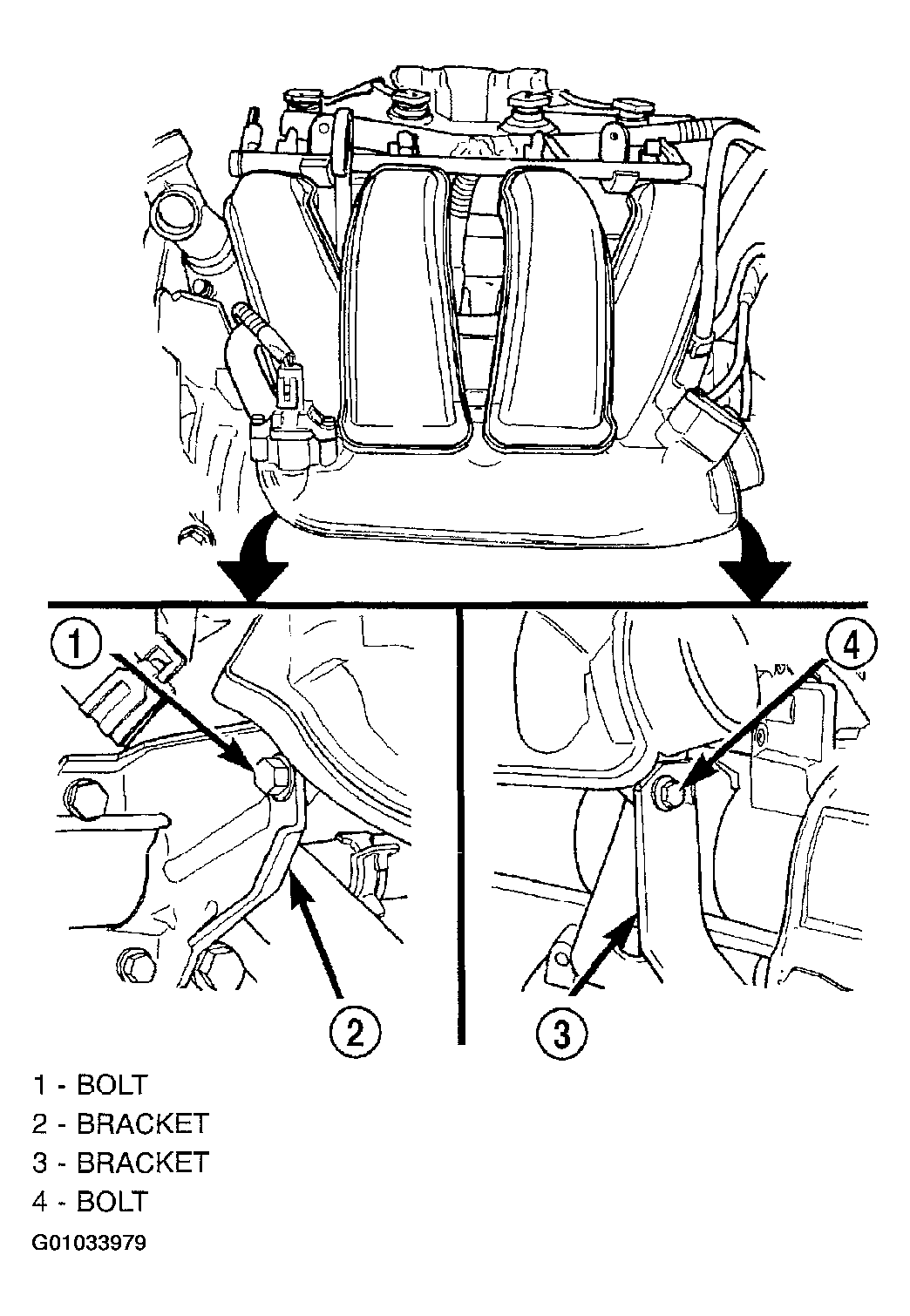 1

4

2

3

1 - BOLT
2 - BRACKET
3 - BRACKET
4 - BOLT

G01033979