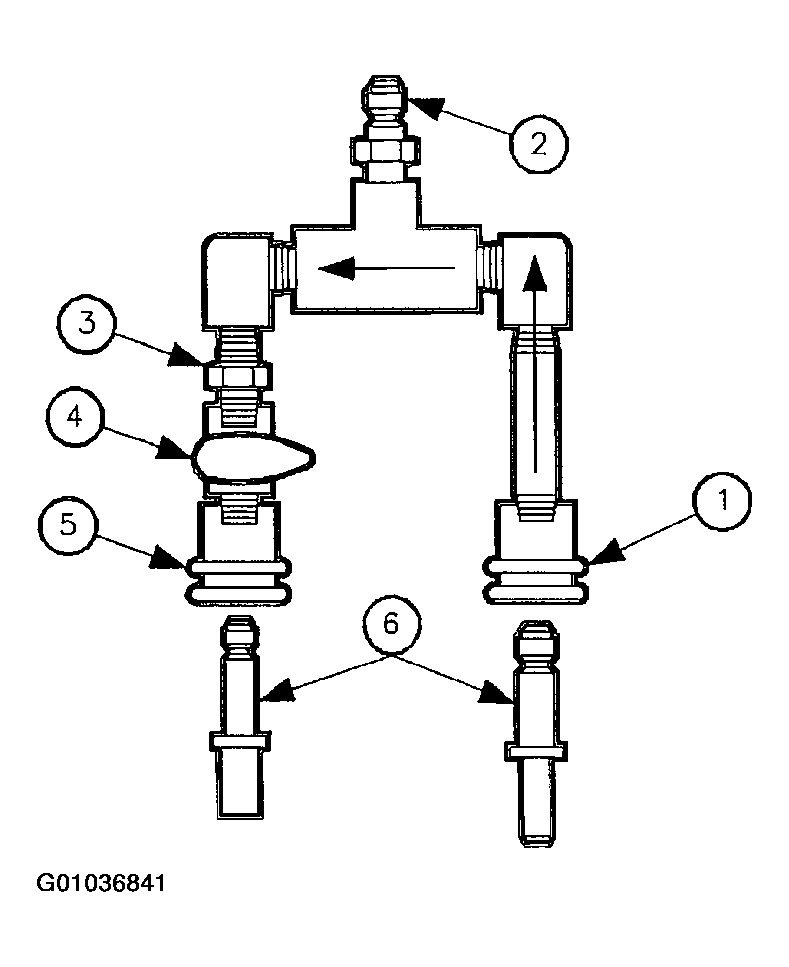 2

3

4

5

1

6

G01036841