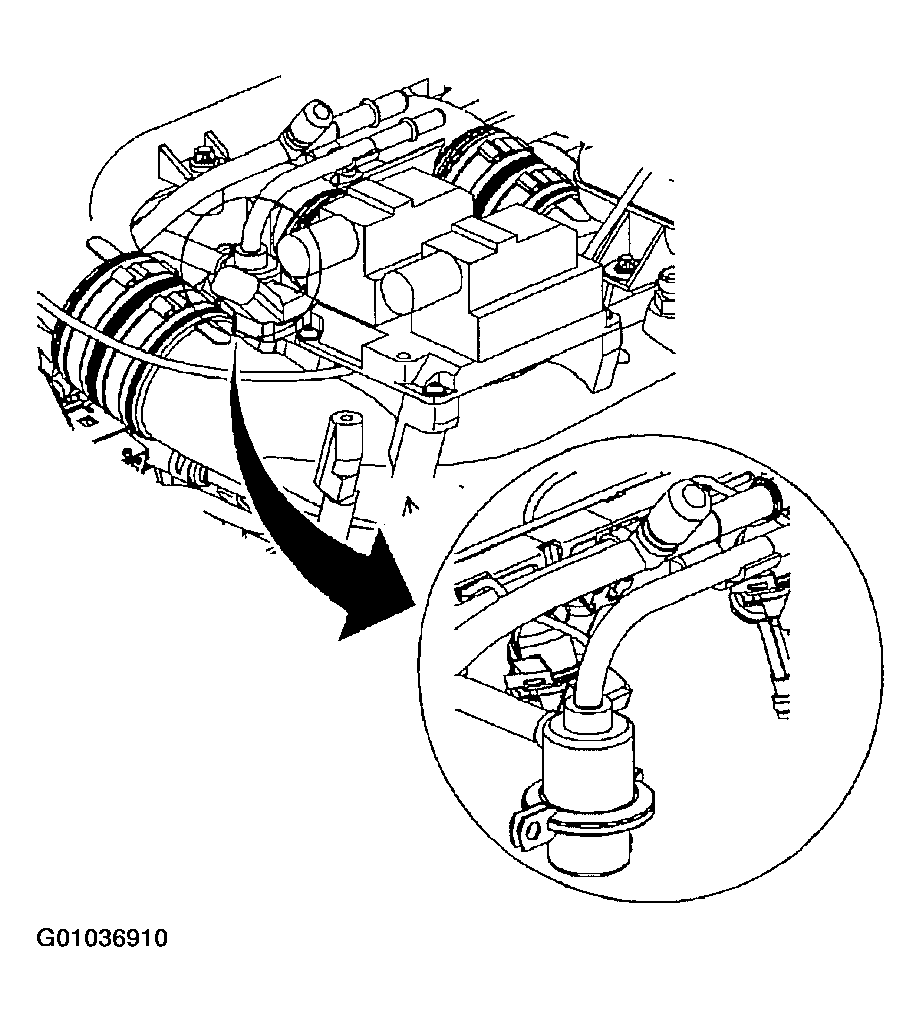 G01036910