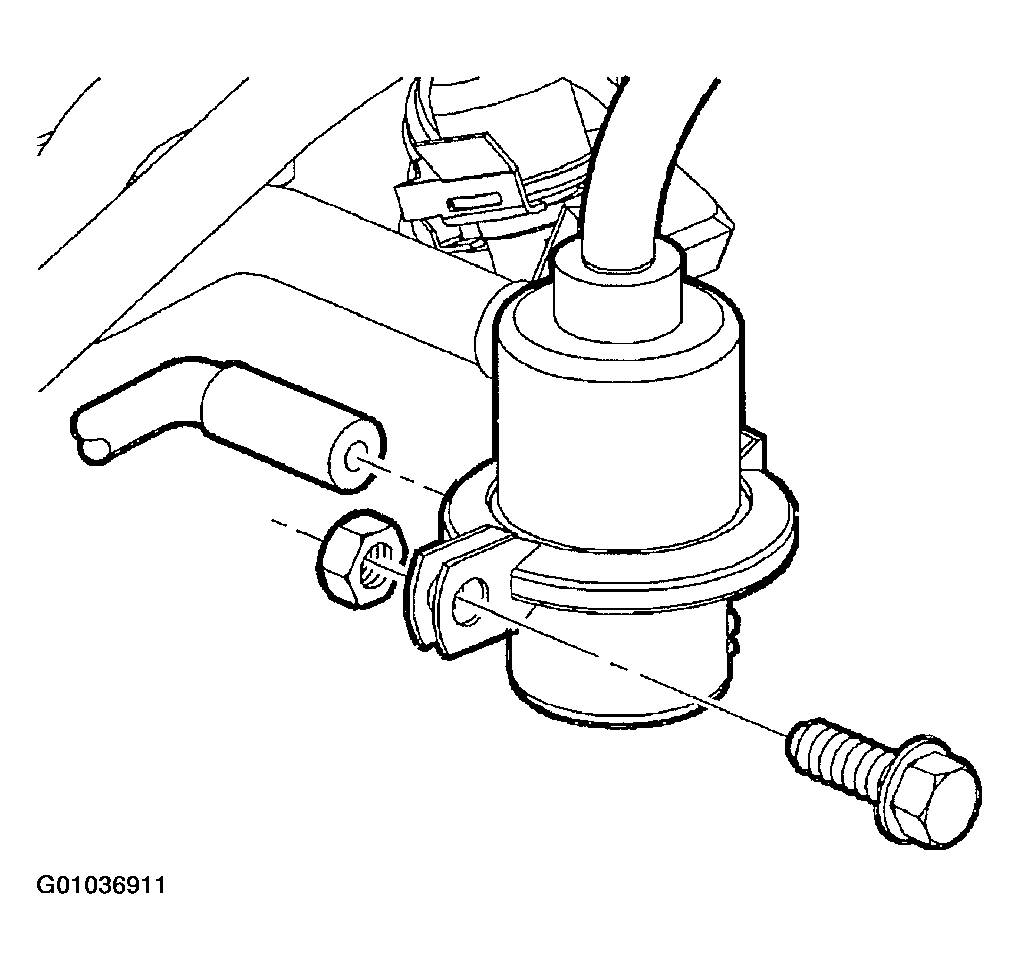 G01036911