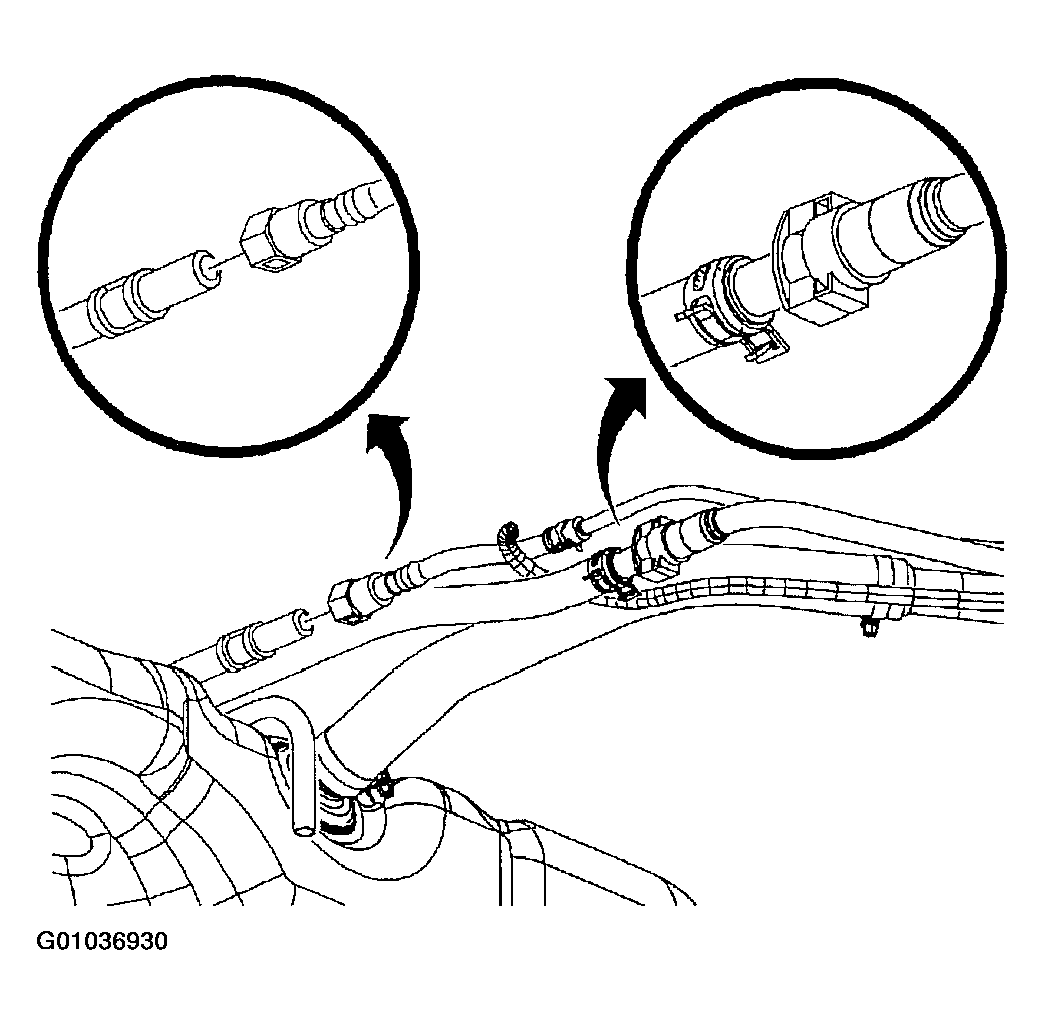 G01036930