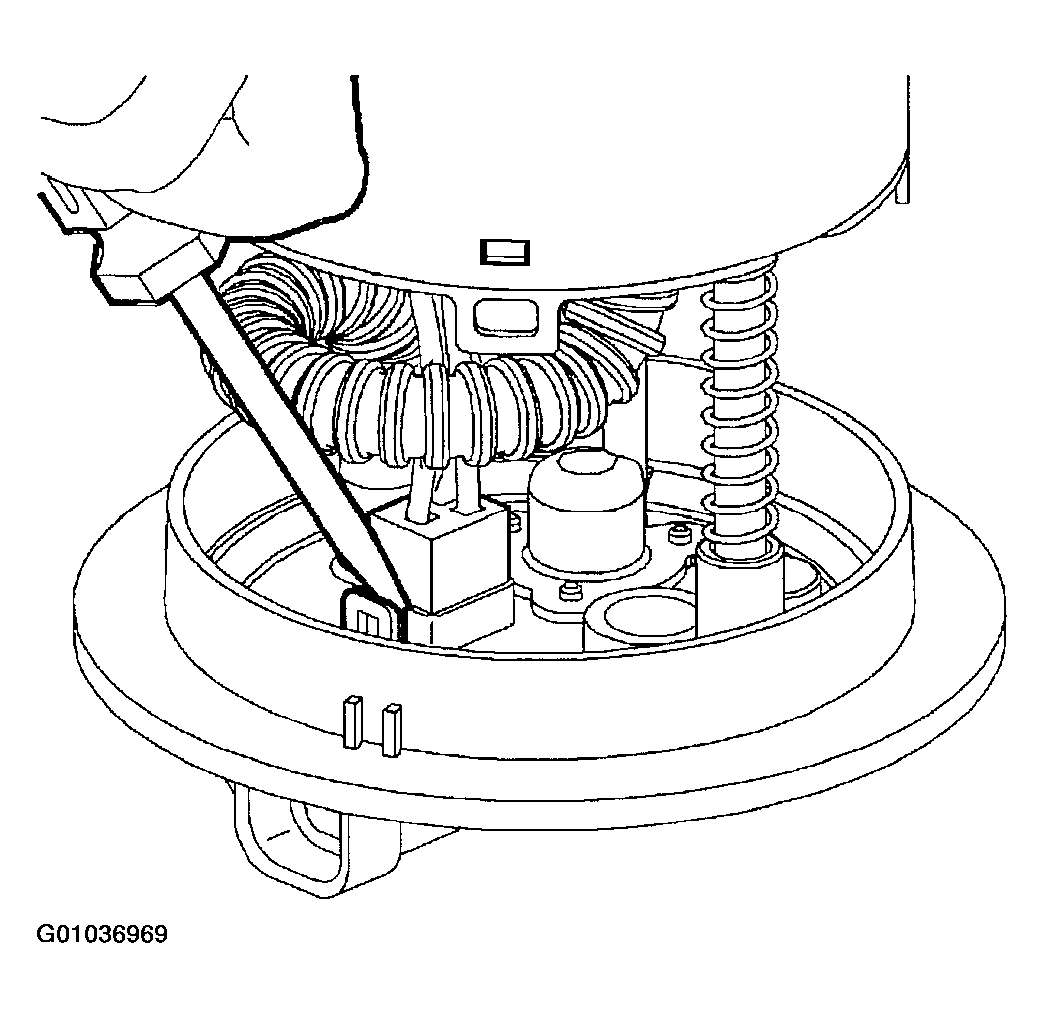 G01036969