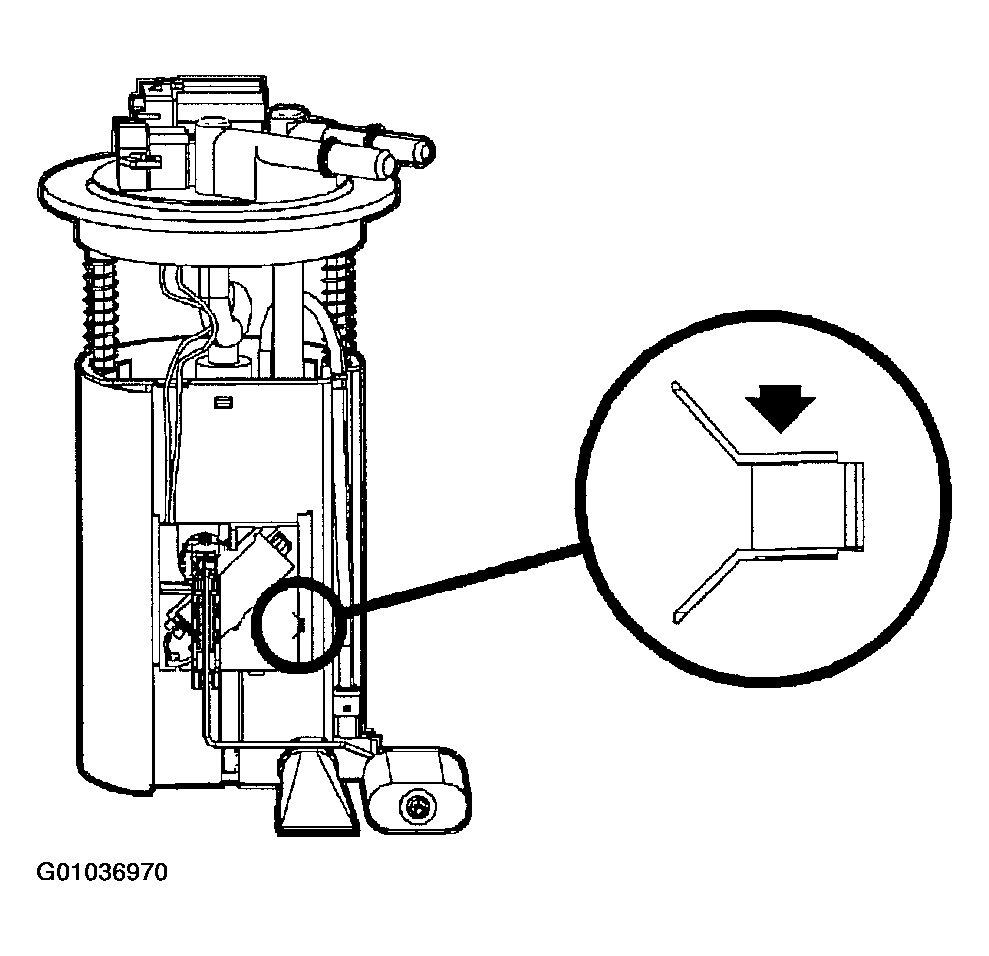 G01036970