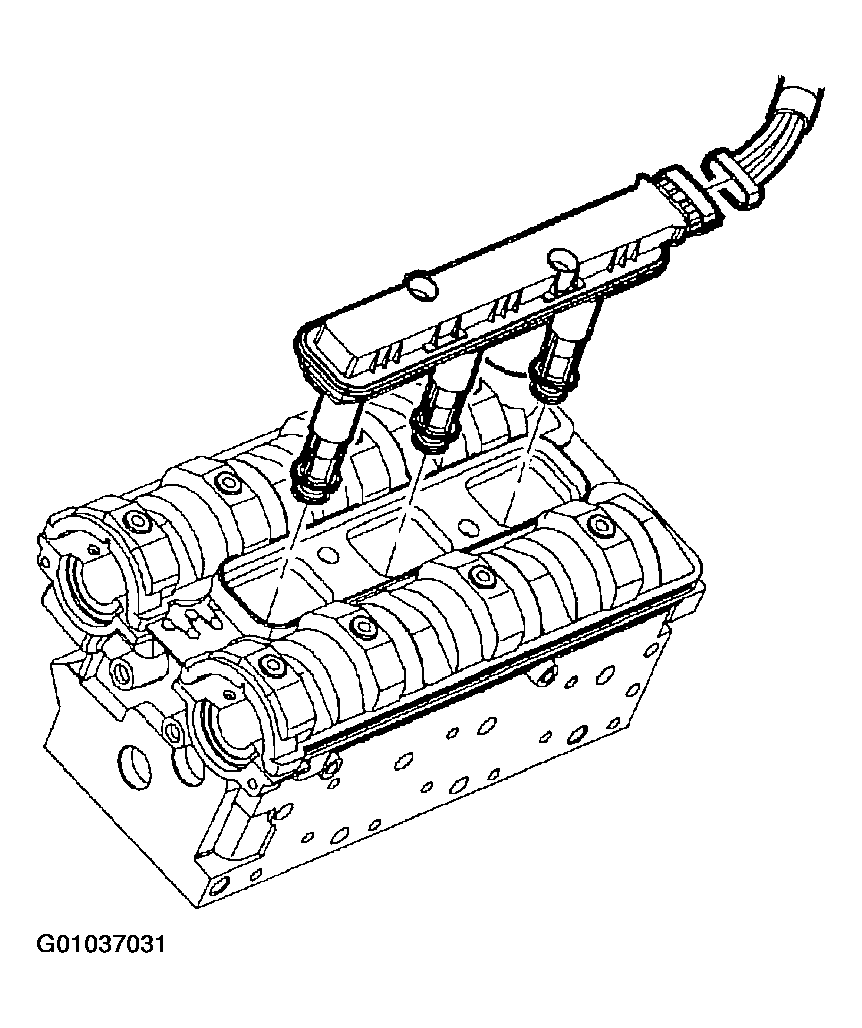 G01037031