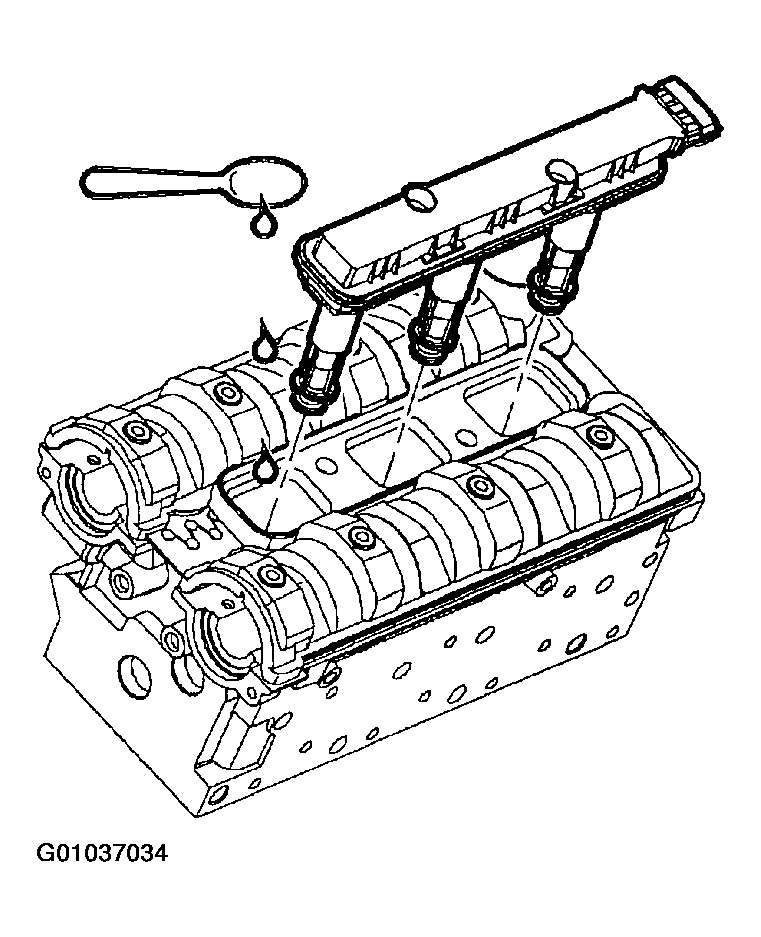 G01037034