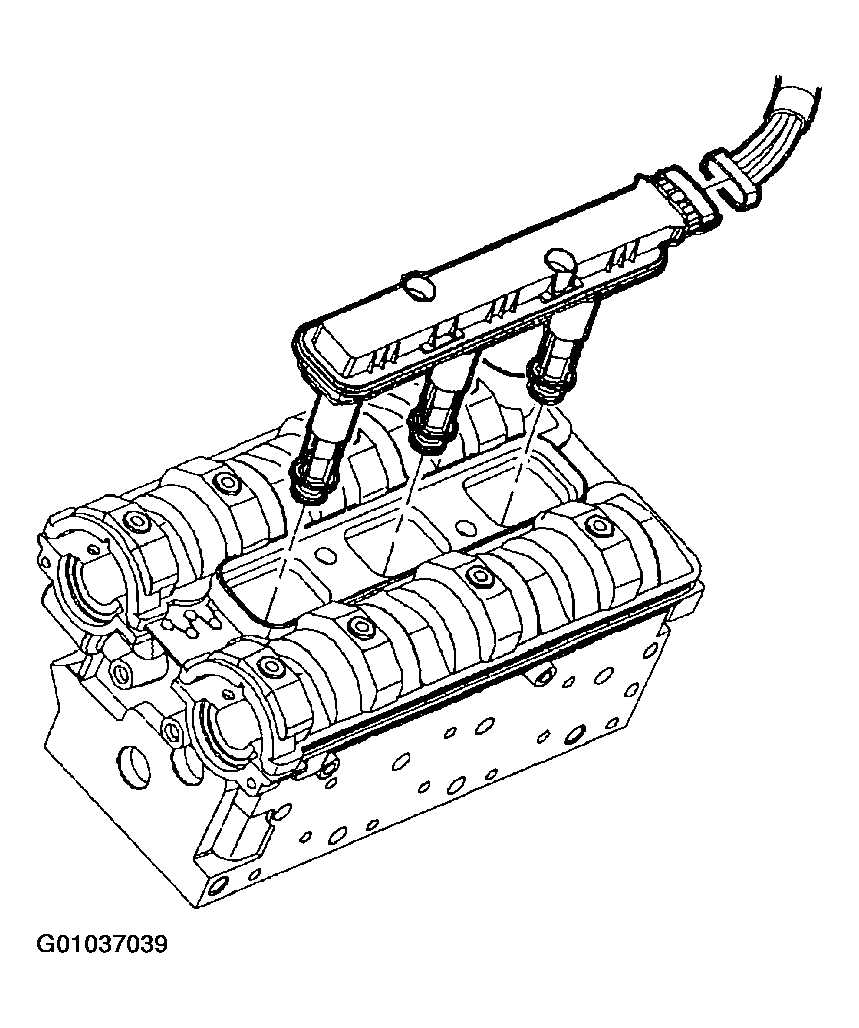 G01037039