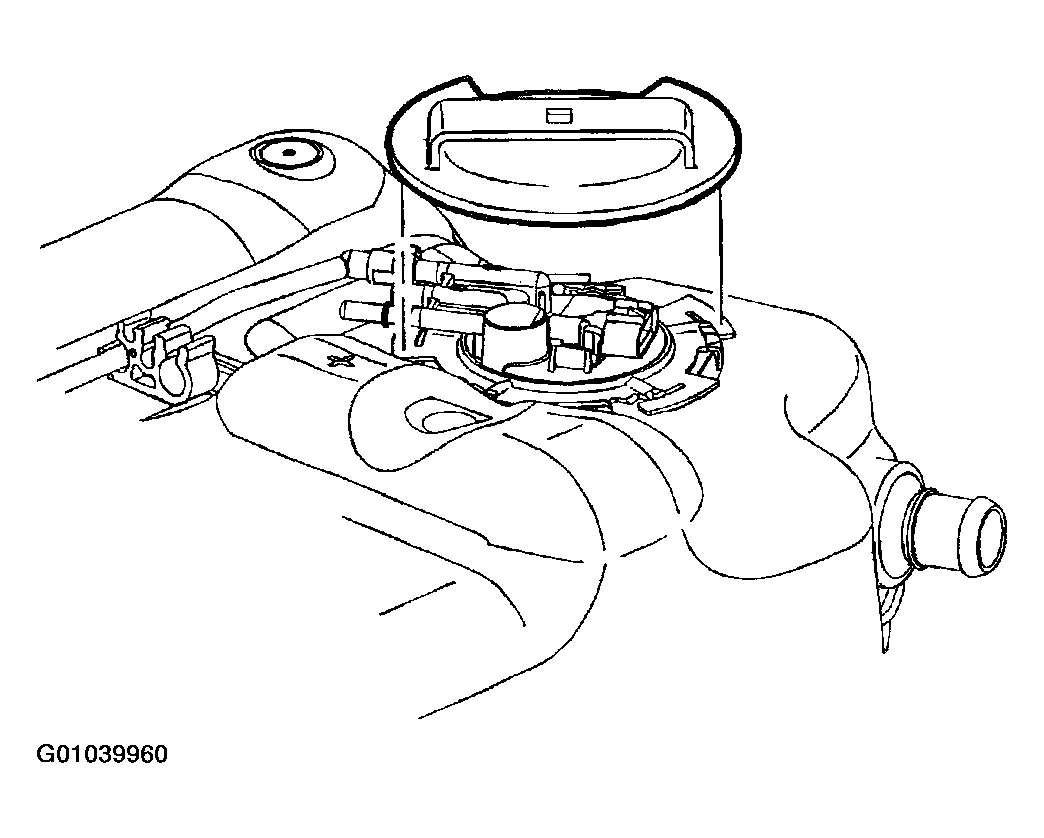 G01039960