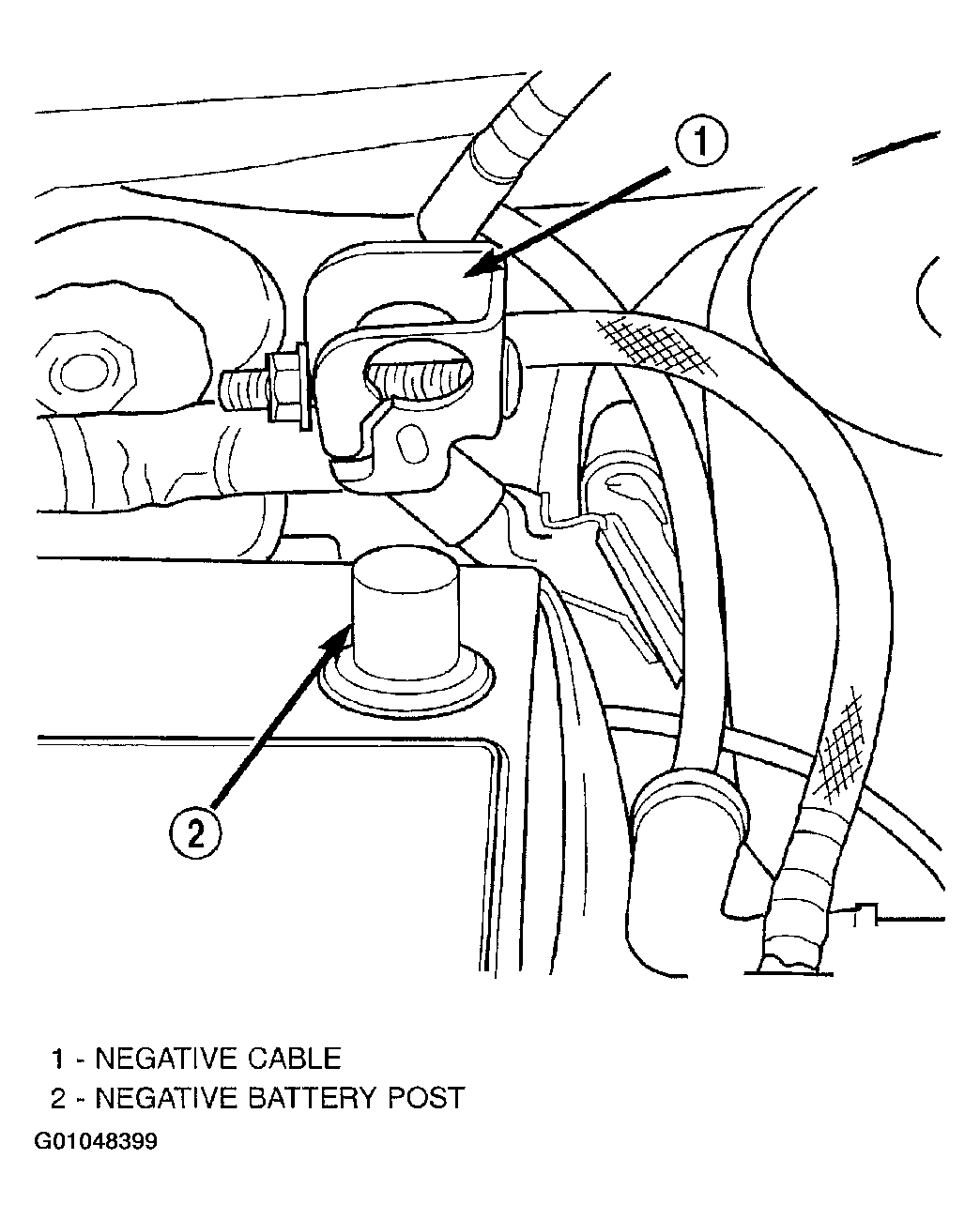 1

2

1 - NEGATIVE CABLE
2 - NEGATIVE BATTERY POST
G01048399