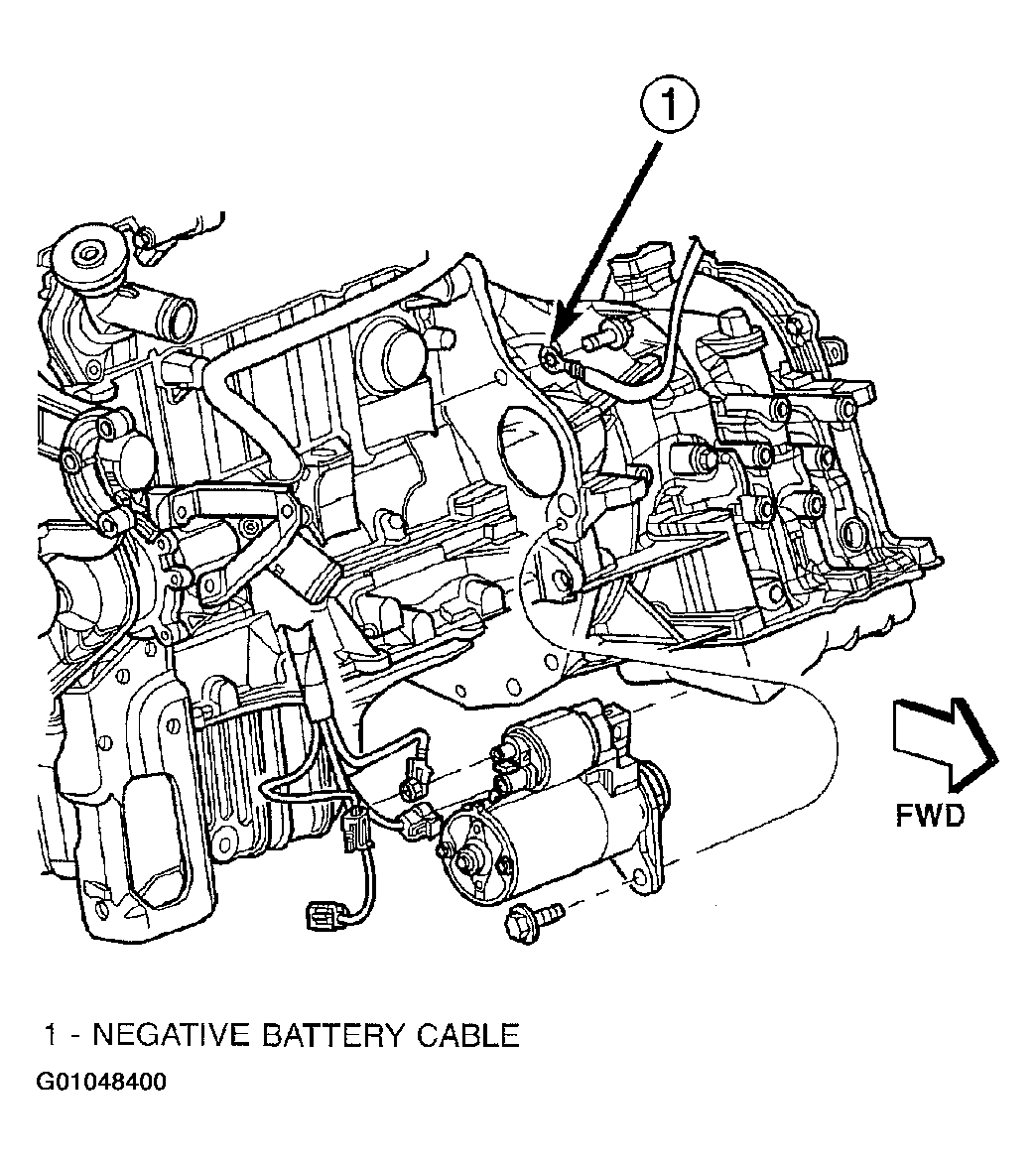 1

FWD

1 - NEGATIVE BATTERY CABLE

G01048400