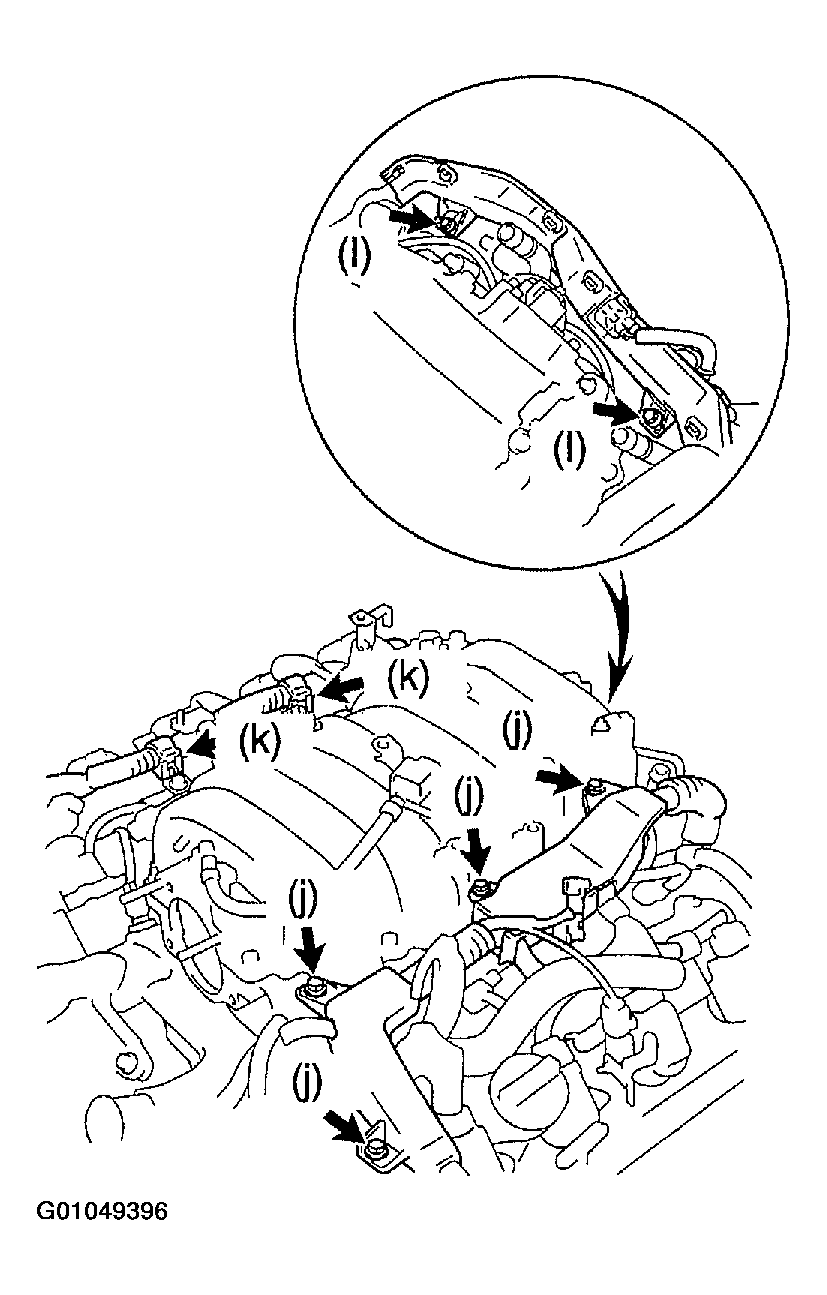 (l)
(l)
(k)
(k)
(j)
(j)
(j)
(j)
G01049396