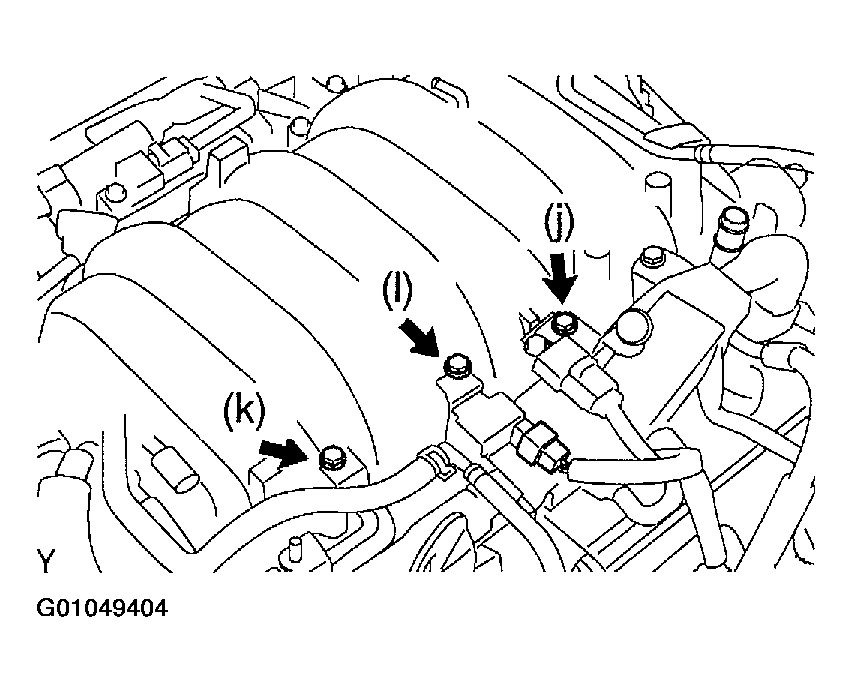 (j)

(l)

(k)

Y

G01049404