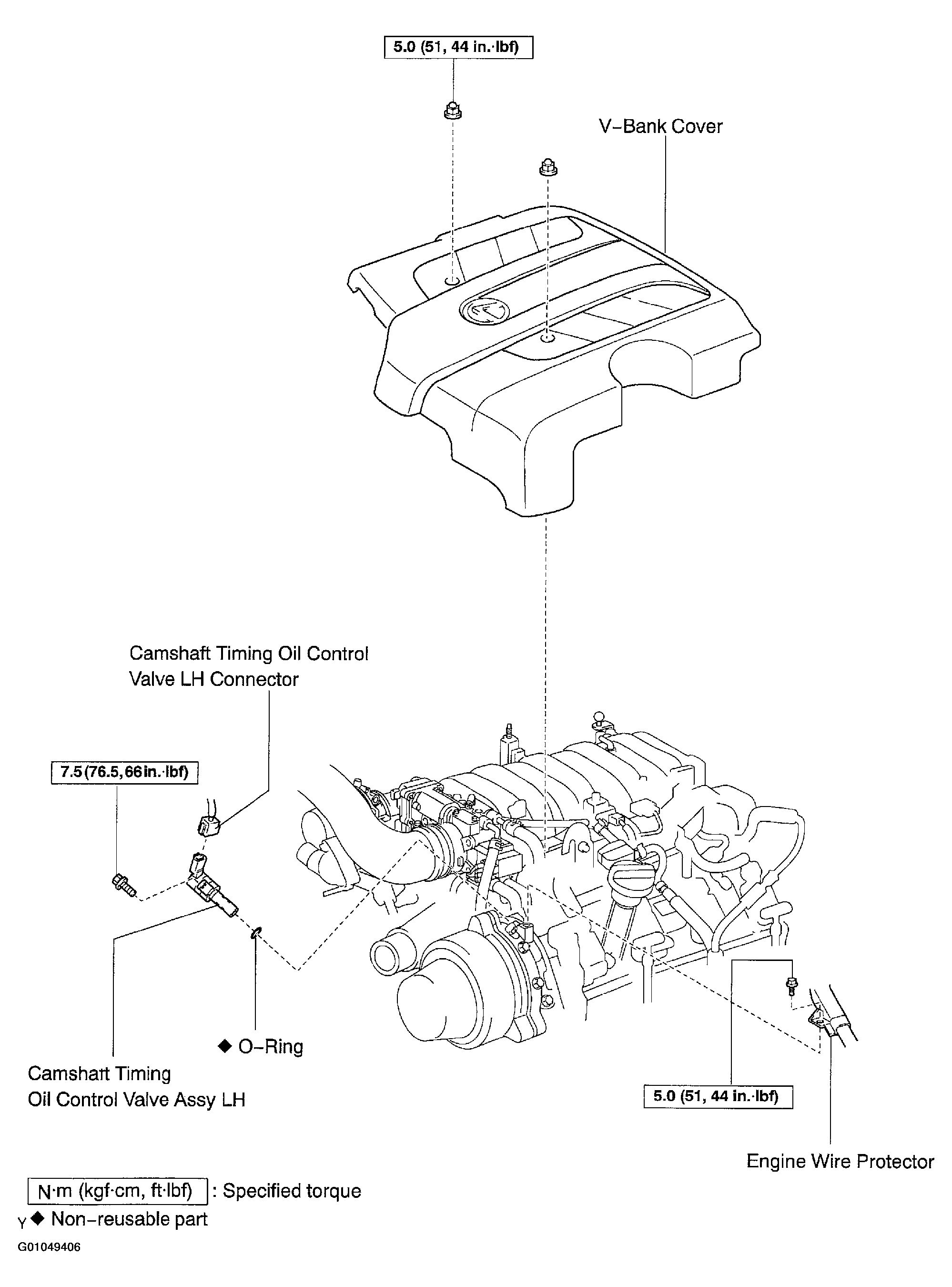 5.0 (51, 44 in.·lbf)

V–Bank Cover

Camshaft Timing Oil Control Valve LH Connector

7.5 (76.5, 66 in.·lbf)

◆ O–Ring

Camshaft Timing Oil Control Valve Assy LH

5.0 (51, 44 in.·lbf)

Engine Wire Protector

N·m (kgf·cm, ft·lbf) : Specified torque

Y ◆ Non–reusable part

G01049406