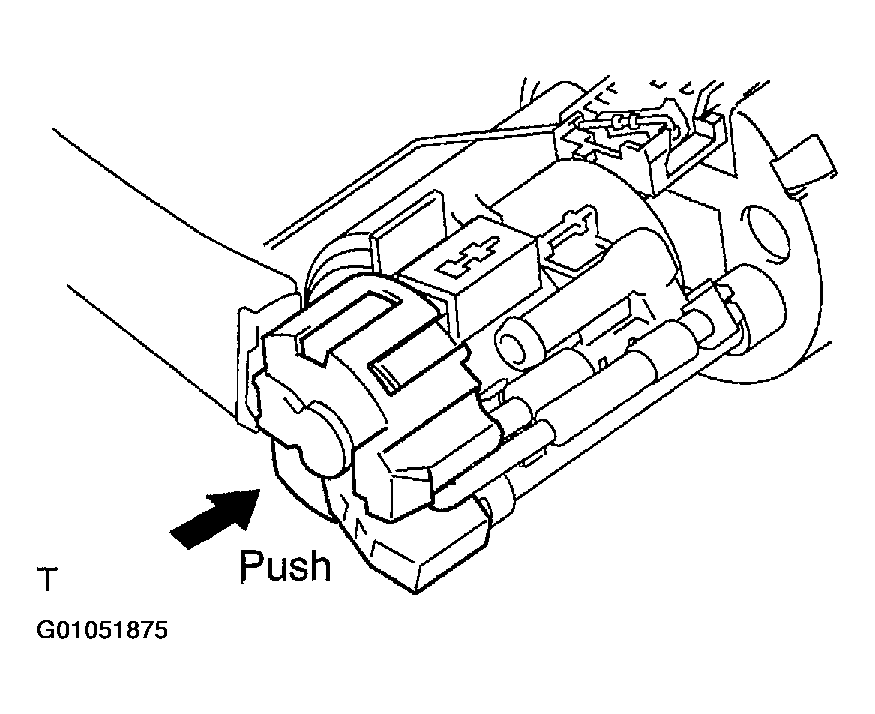 Push

T

G01051875