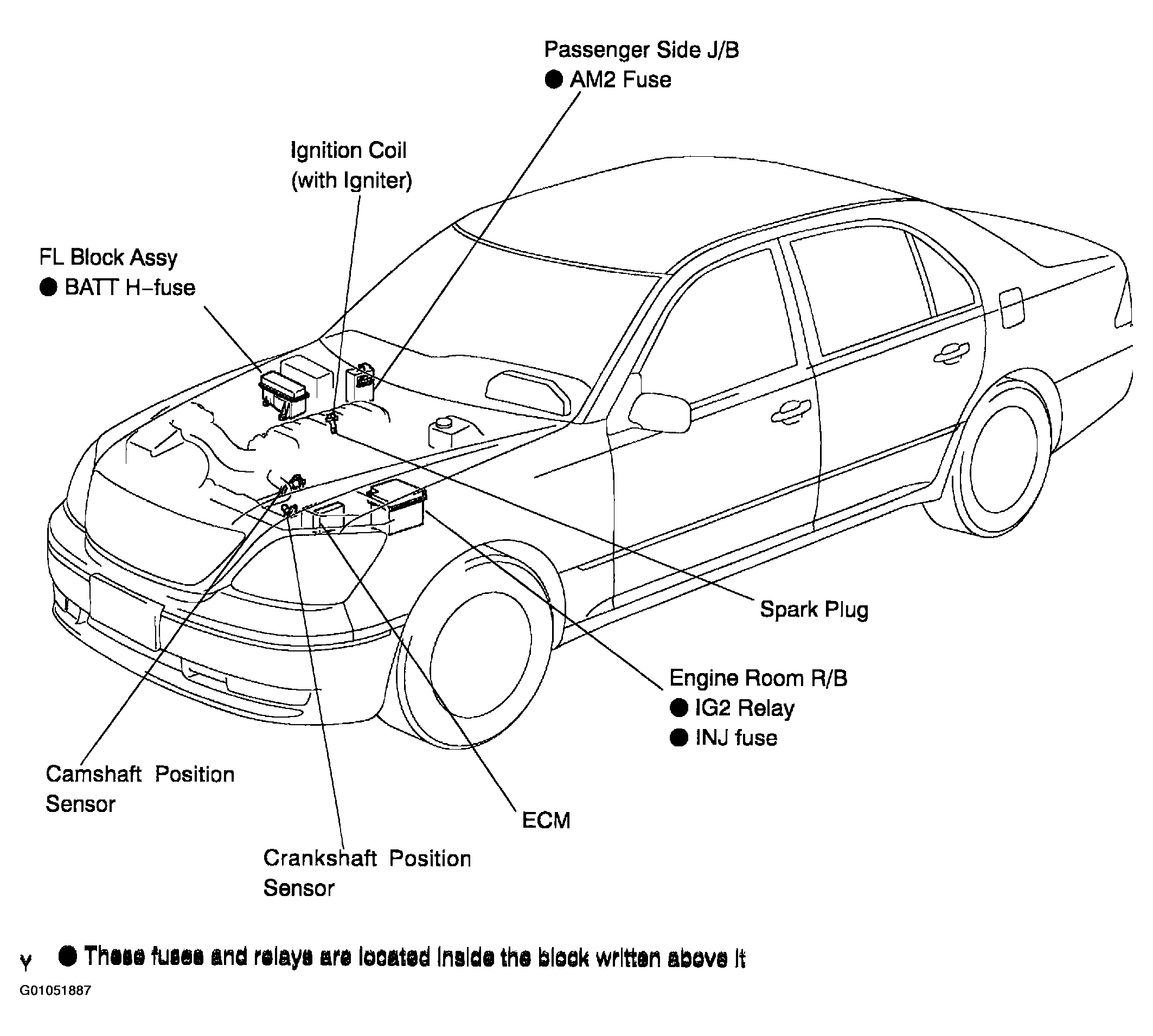 Passenger Side J/B
● AM2 Fuse

Ignition Coil
(with Igniter)

FL Block Assy
● BATT H–fuse

Spark Plug

Engine Room R/B
● IG2 Relay
● INJ fuse

Camshaft Position
Sensor

ECM

Crankshaft Position
Sensor

Y ● These fuses and relays are located inside the block written above it

G01051887