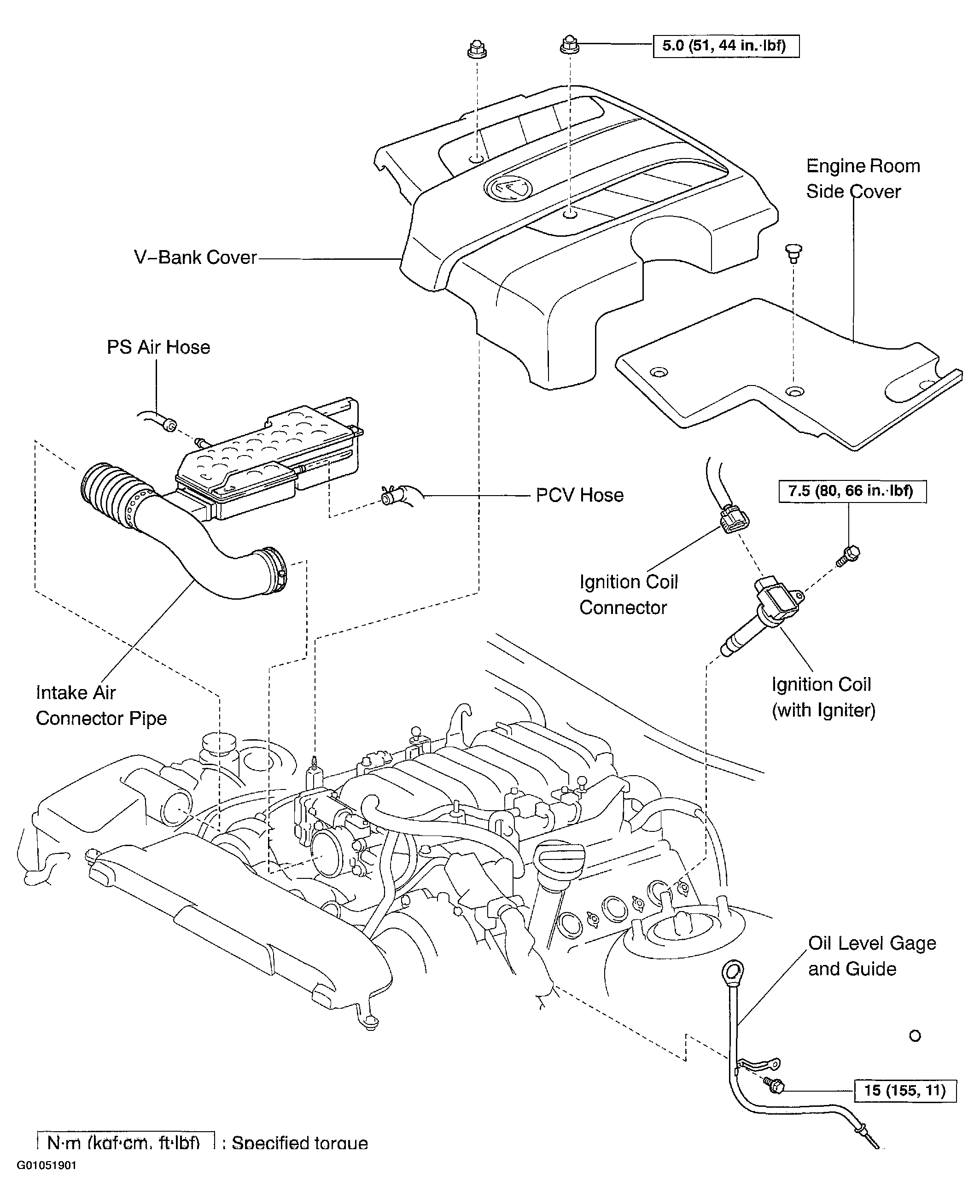 5.0 (51, 44 in.·lbf)

Engine Room Side Cover

V–Bank Cover

PS Air Hose

PCV Hose

7.5 (80, 66 in.·lbf)

Ignition Coil Connector

Ignition Coil (with Igniter)

Intake Air Connector Pipe

Oil Level Gage and Guide

15 (155, 11)

N·m (kgf·cm, ft·lbf) : Specified torque

G01051901