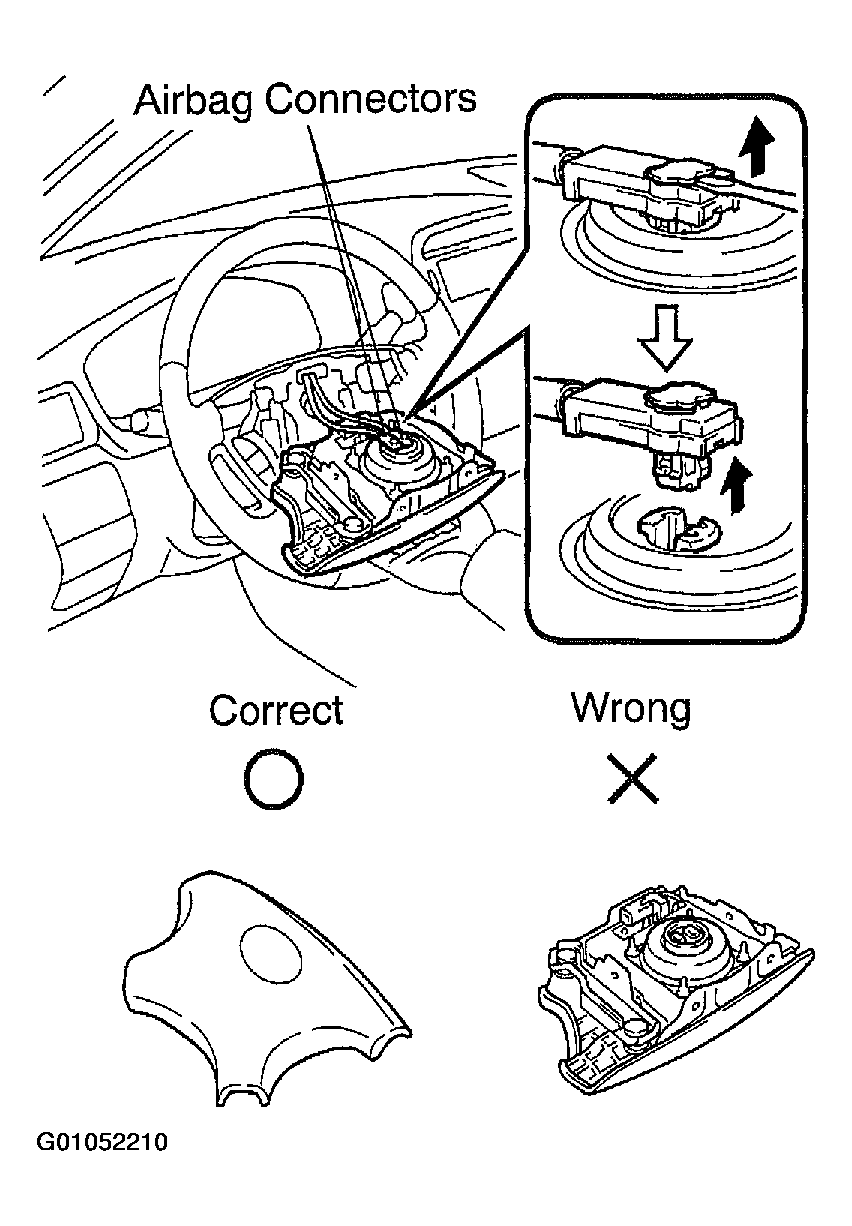 Airbag Connectors

Correct

Wrong

G01052210