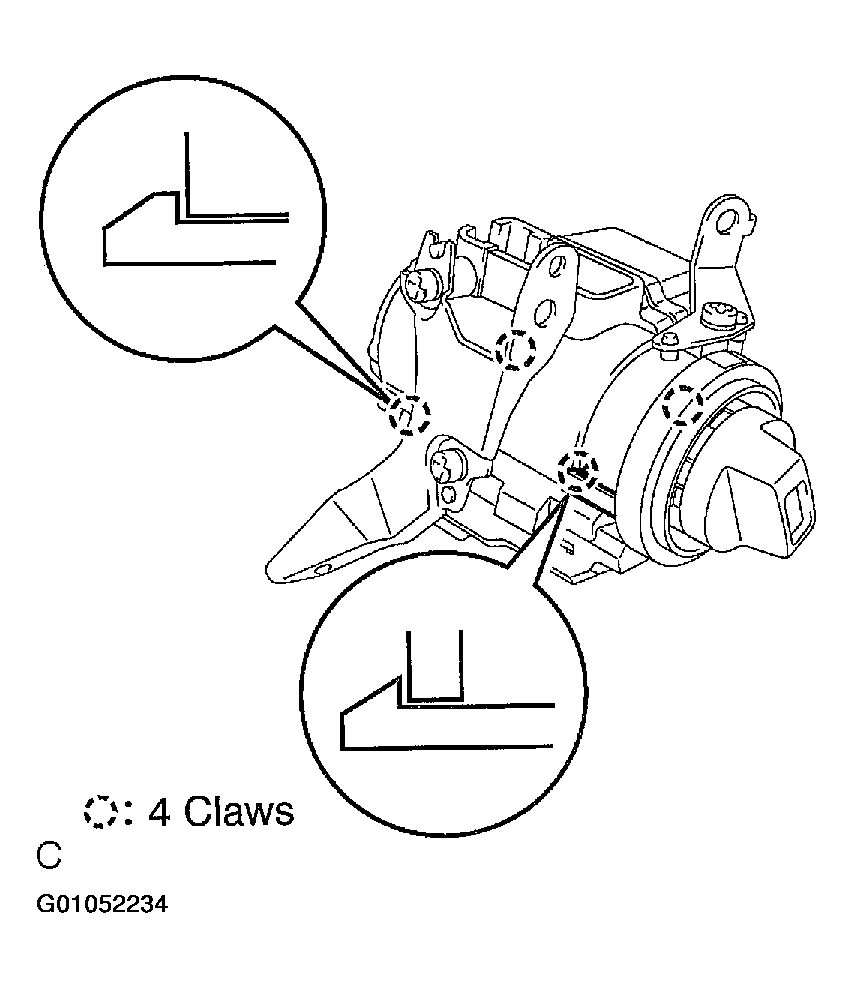 : 4 Claws

C

G01052234