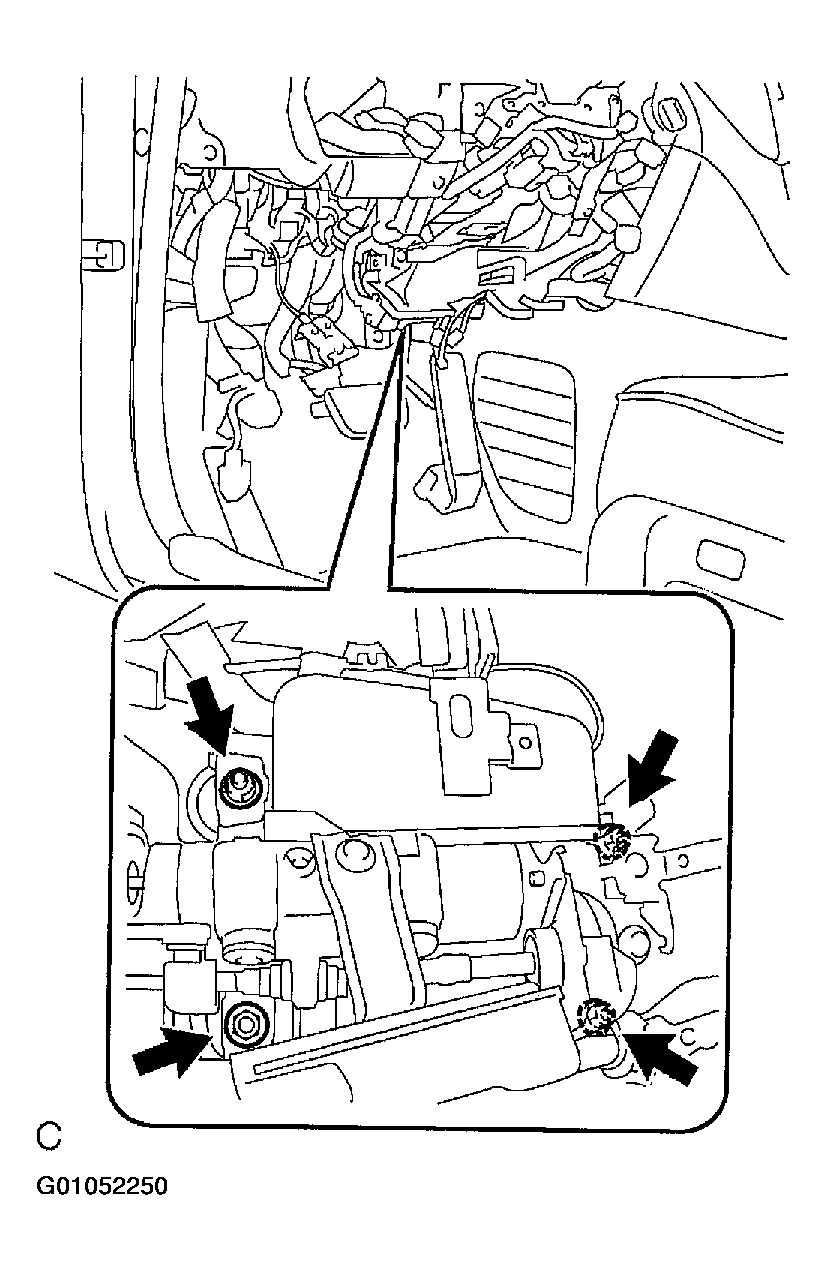 C

G01052250