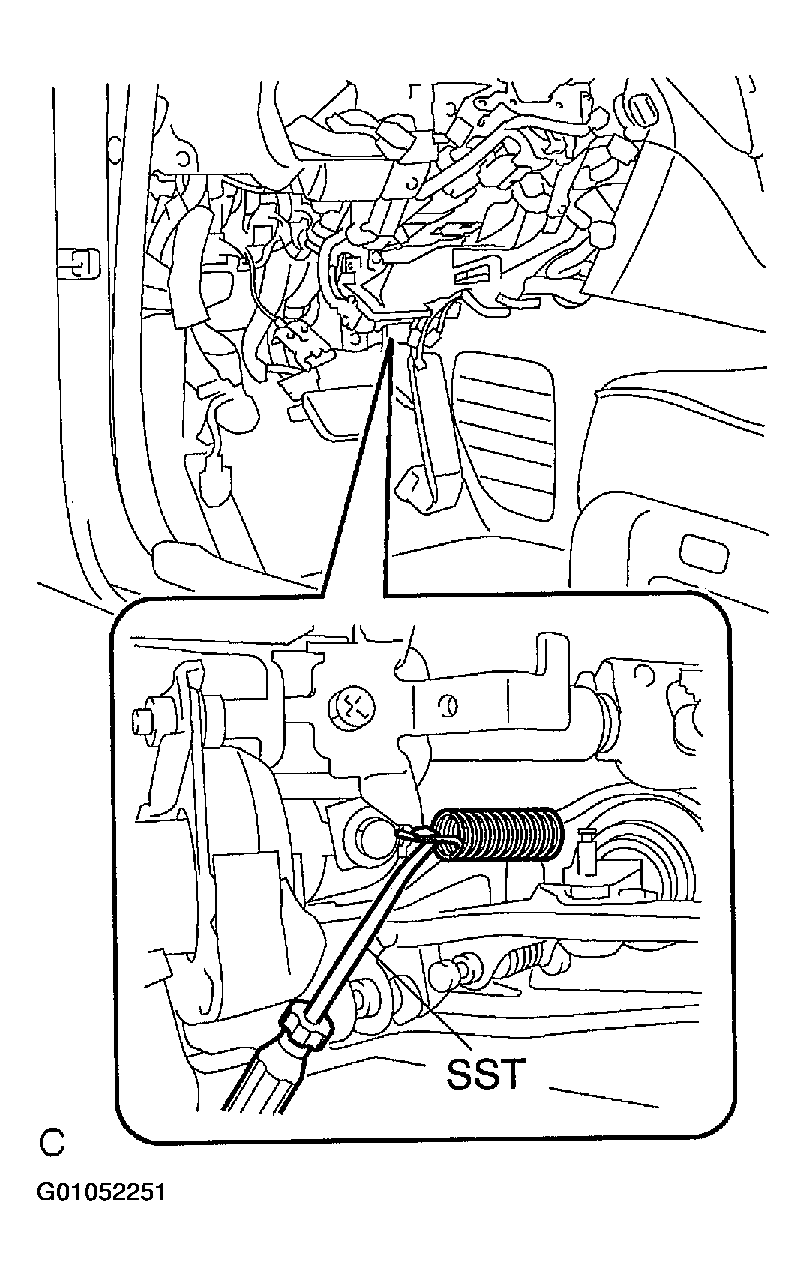 SST

C

G01052251