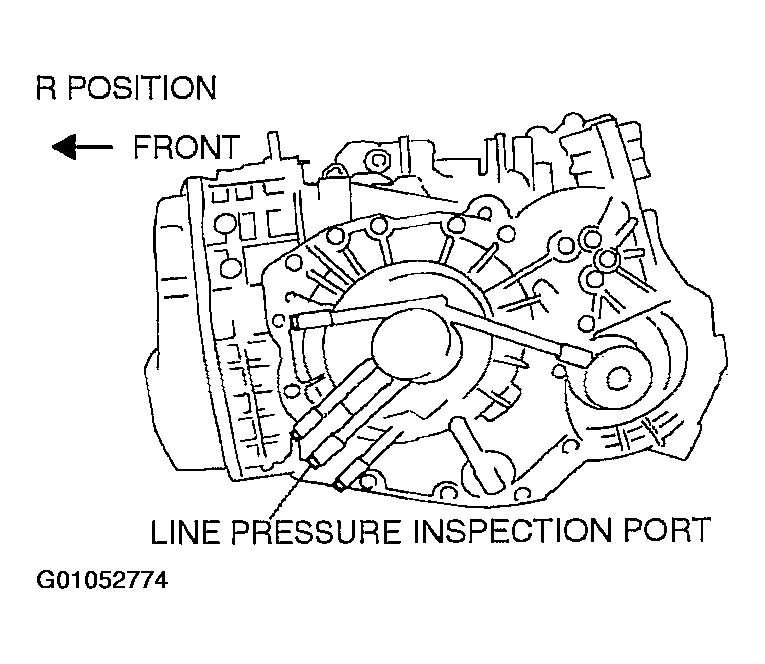 R POSITION

FRONT

LINE PRESSURE INSPECTION PORT

G01052774