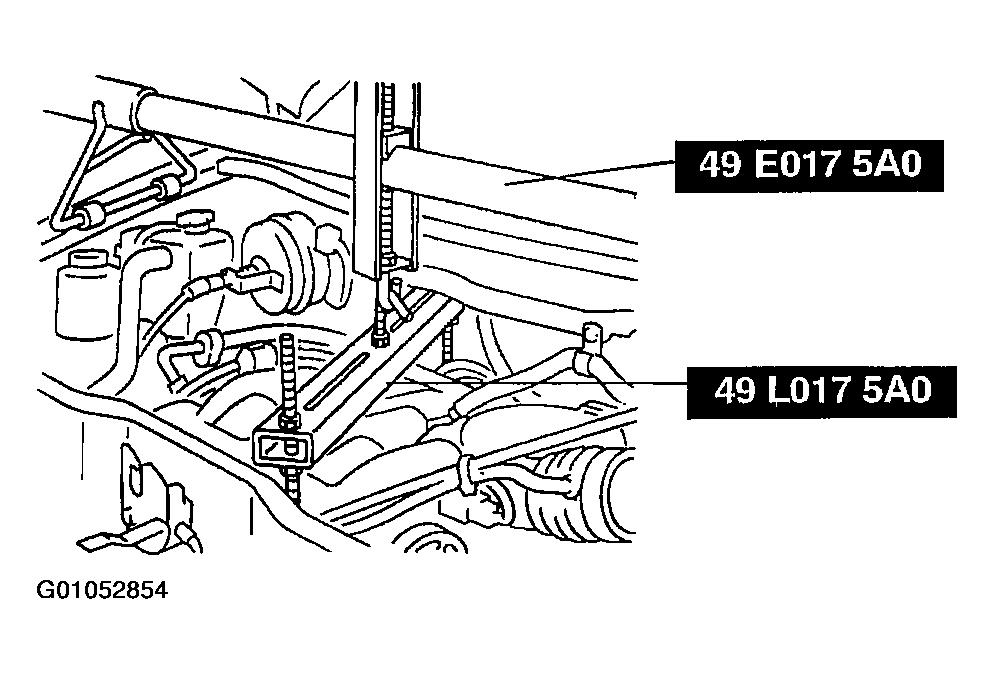 49 E017 5A0

49 L017 5A0

G01052854