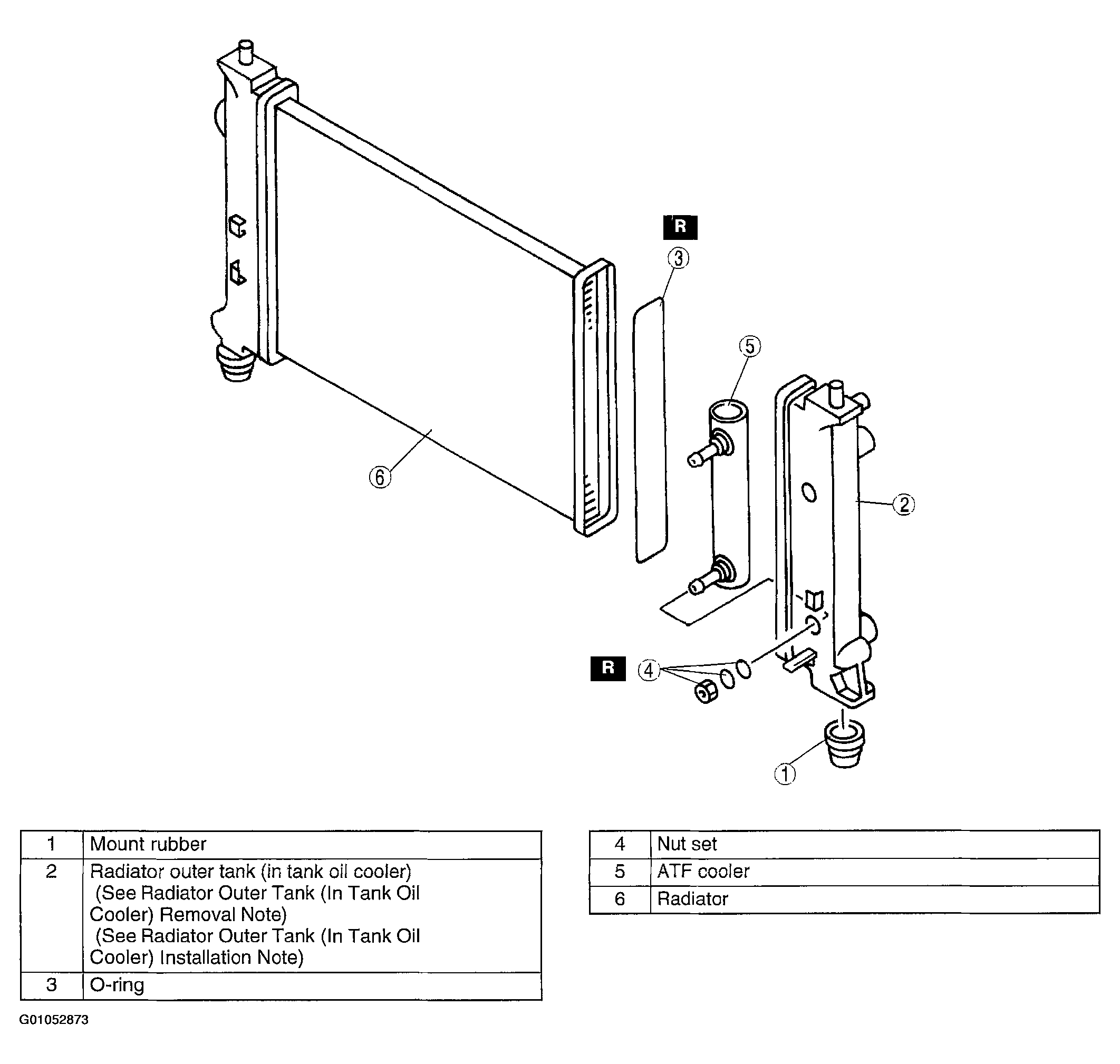 R
3
5
6
2
R
4
1

| 1 | Mount rubber |
|---|---|
| 2 | Radiator outer tank (in tank oil cooler) (See Radiator Outer Tank (In Tank Oil Cooler) Removal Note) (See Radiator Outer Tank (In Tank Oil Cooler) Installation Note) |
| 3 | O-ring |

| 4 | Nut set |
|---|---|
| 5 | ATF cooler |
| 6 | Radiator |

G01052873