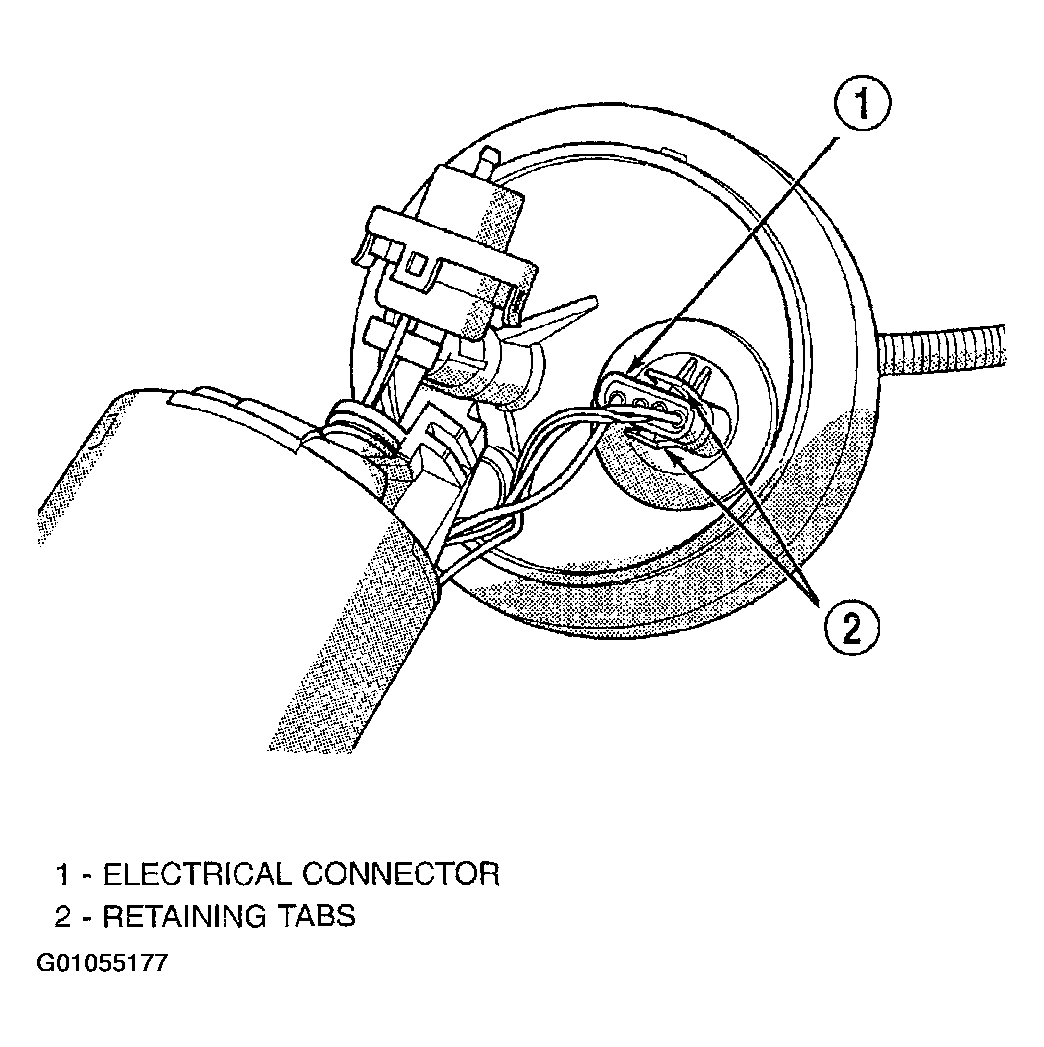 1

2

1 - ELECTRICAL CONNECTOR
2 - RETAINING TABS
G01055177