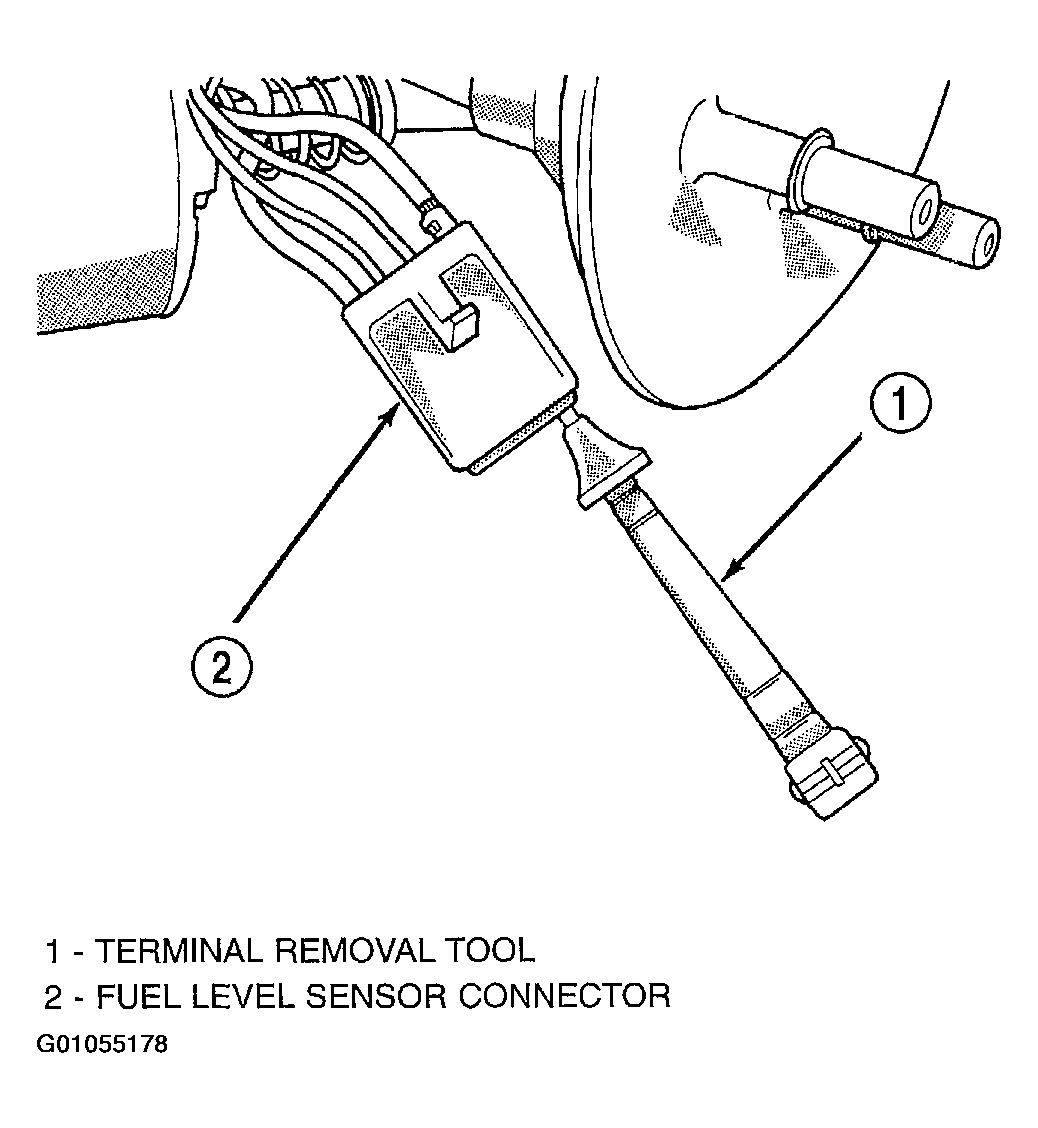 1

2

1 - TERMINAL REMOVAL TOOL
2 - FUEL LEVEL SENSOR CONNECTOR

G01055178