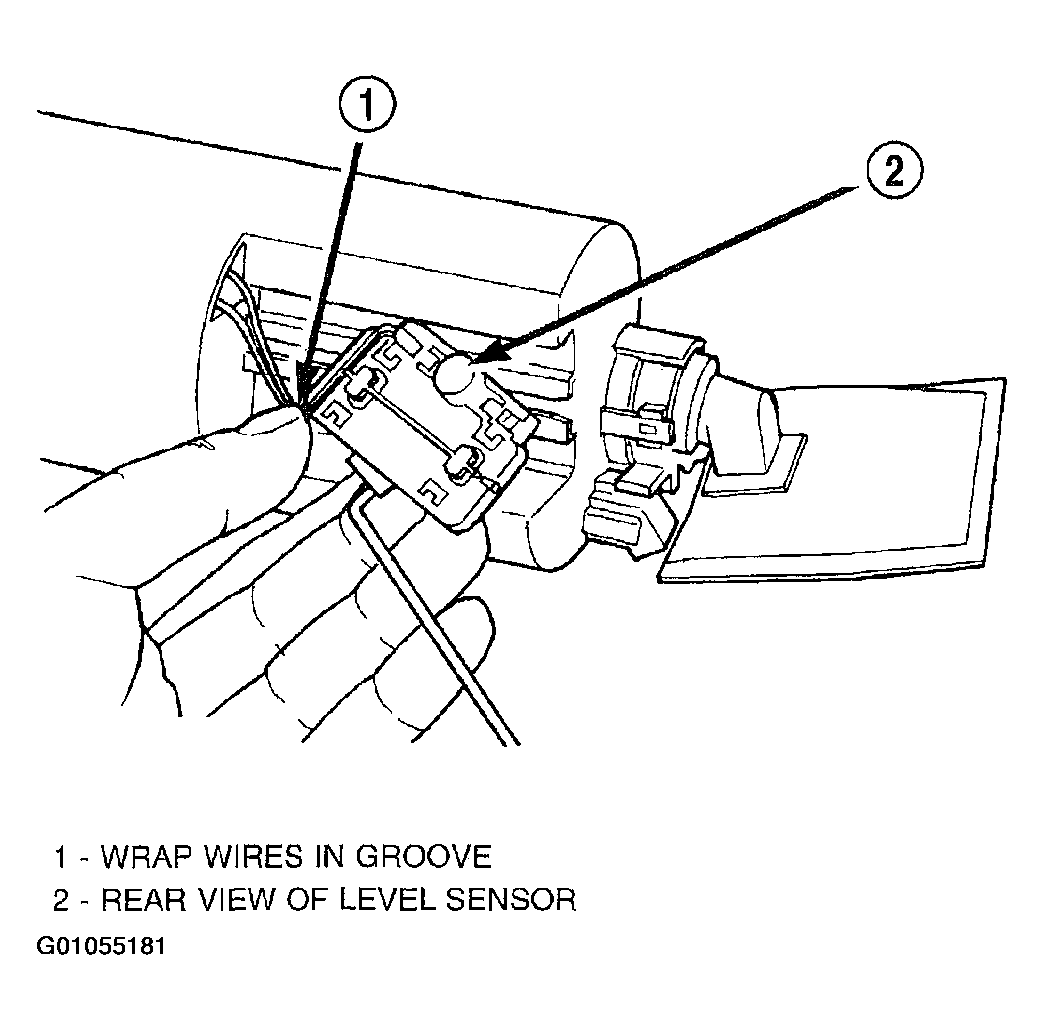 1

2

1 - WRAP WIRES IN GROOVE
2 - REAR VIEW OF LEVEL SENSOR

G01055181