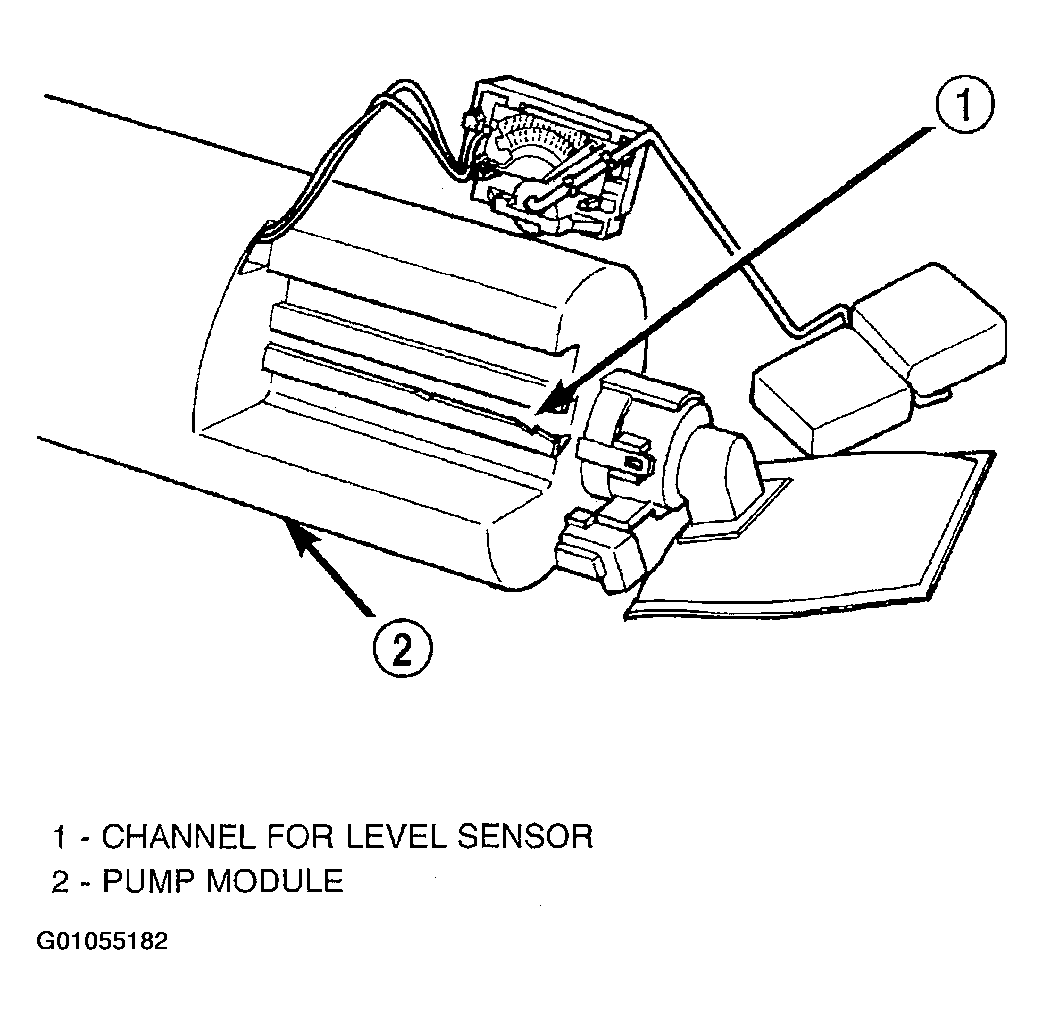 1

2

1 - CHANNEL FOR LEVEL SENSOR
2 - PUMP MODULE

G01055182