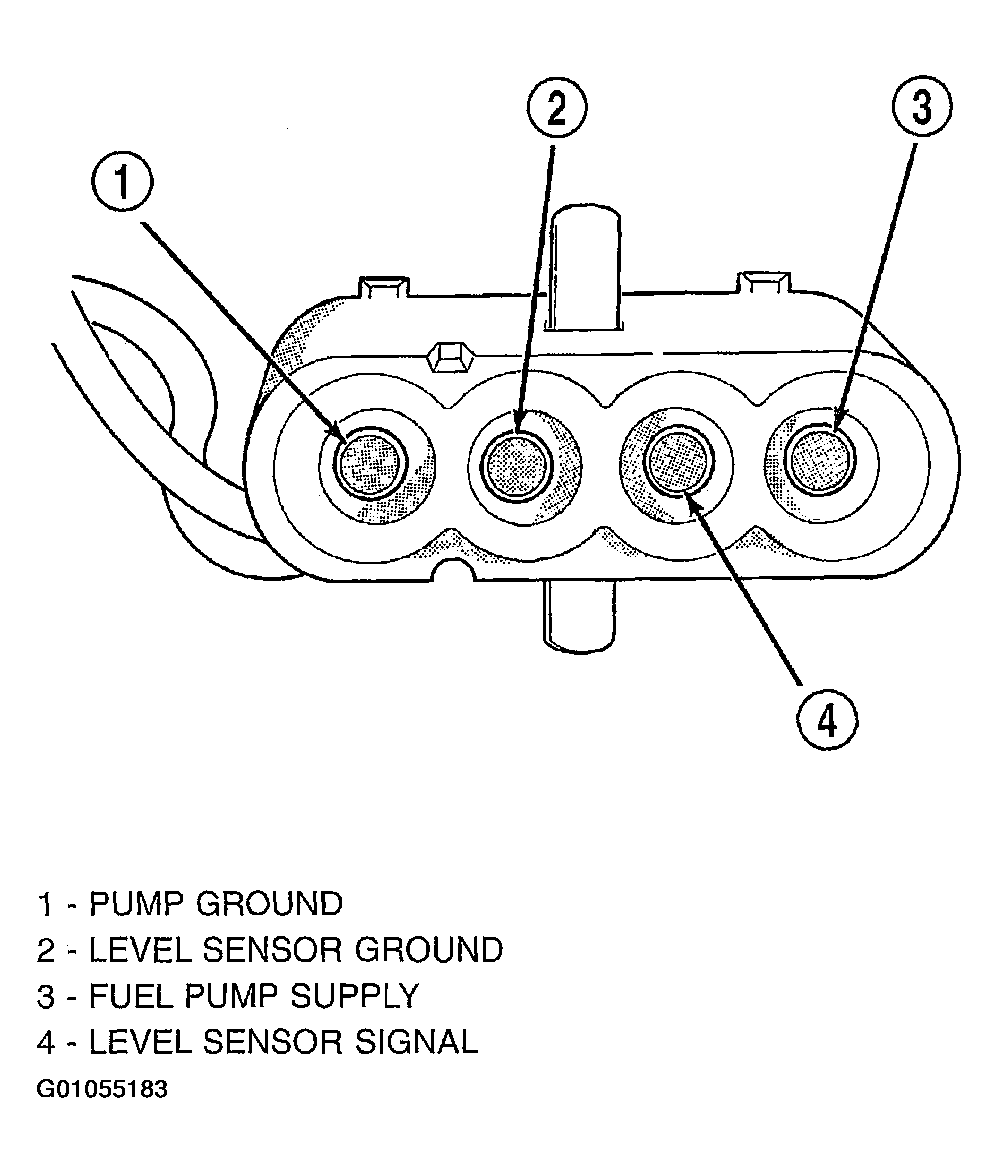 1

2

3

4

1 - PUMP GROUND
2 - LEVEL SENSOR GROUND
3 - FUEL PUMP SUPPLY
4 - LEVEL SENSOR SIGNAL
G01055183