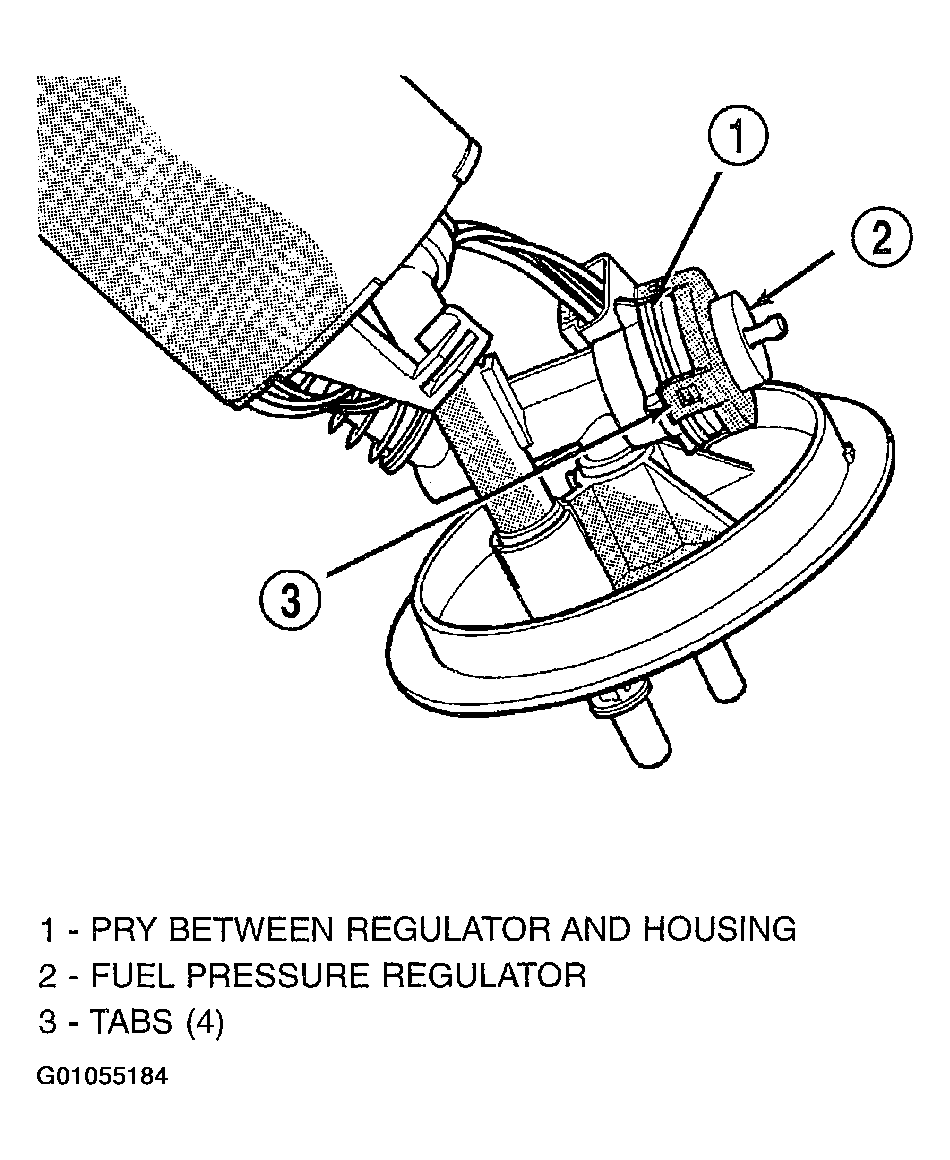 1

2

3

1 - PRY BETWEEN REGULATOR AND HOUSING
2 - FUEL PRESSURE REGULATOR
3 - TABS (4)

G01055184