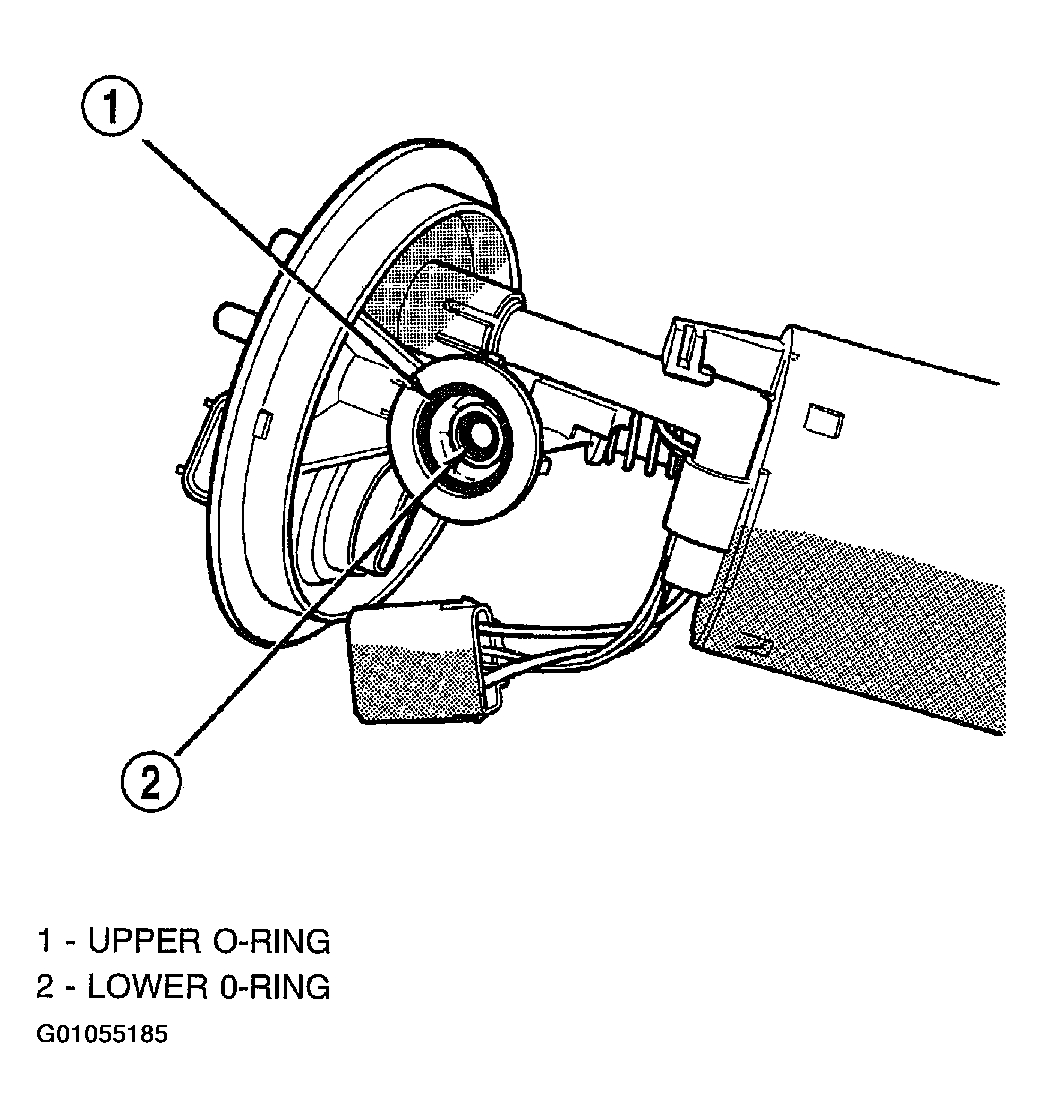 1

2

1 - UPPER O-RING
2 - LOWER 0-RING
G01055185