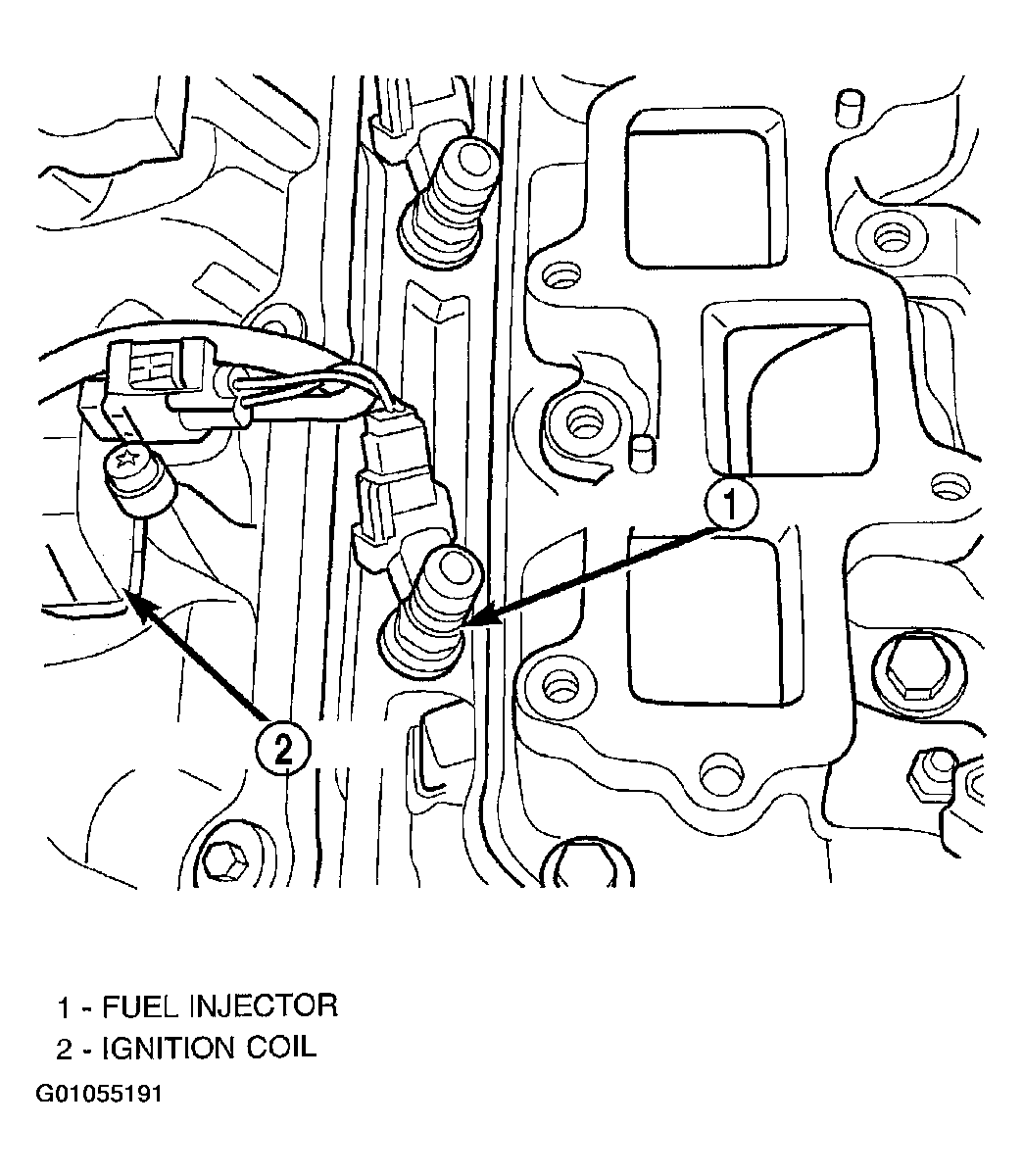 1

2

1 - FUEL INJECTOR
2 - IGNITION COIL

G01055191