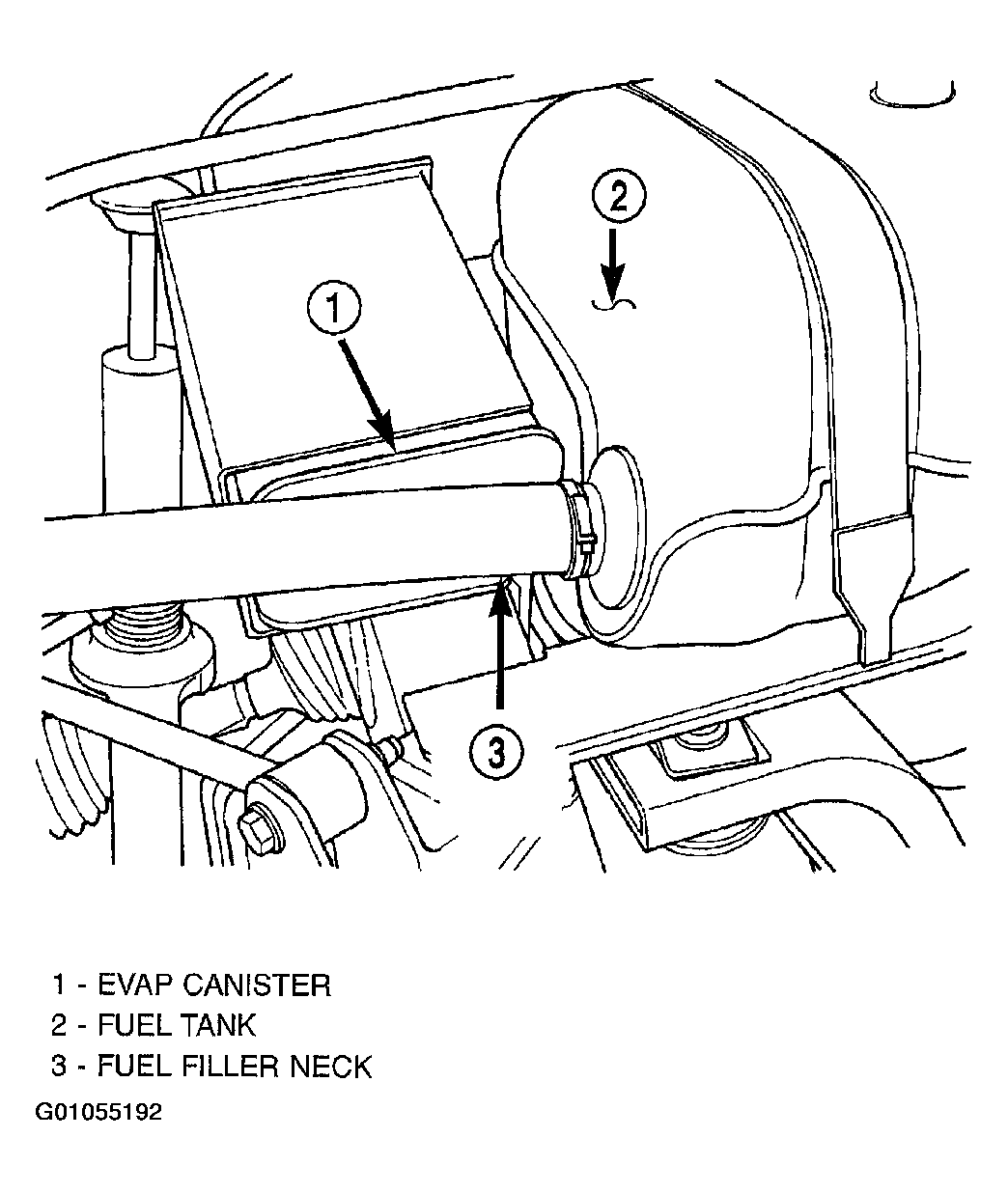 2

1

3

1 - EVAP CANISTER
2 - FUEL TANK
3 - FUEL FILLER NECK

G01055192