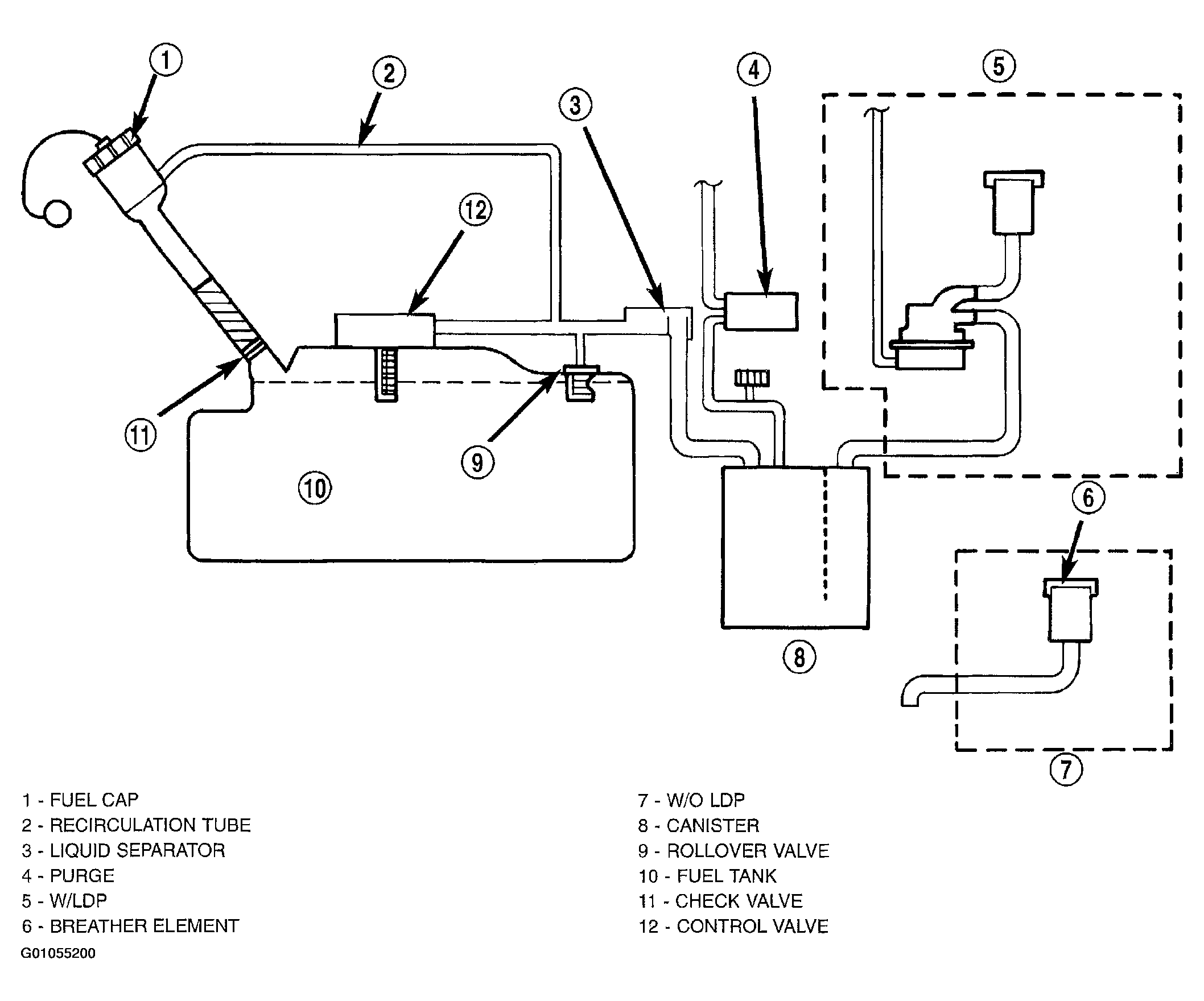 1
2
3
4
5
12
11
9
10
6
8
7

1 - FUEL CAP
2 - RECIRCULATION TUBE
3 - LIQUID SEPARATOR
4 - PURGE
5 - W/LDP
6 - BREATHER ELEMENT

7 - W/O LDP
8 - CANISTER
9 - ROLLOVER VALVE
10 - FUEL TANK
11 - CHECK VALVE
12 - CONTROL VALVE

G01055200