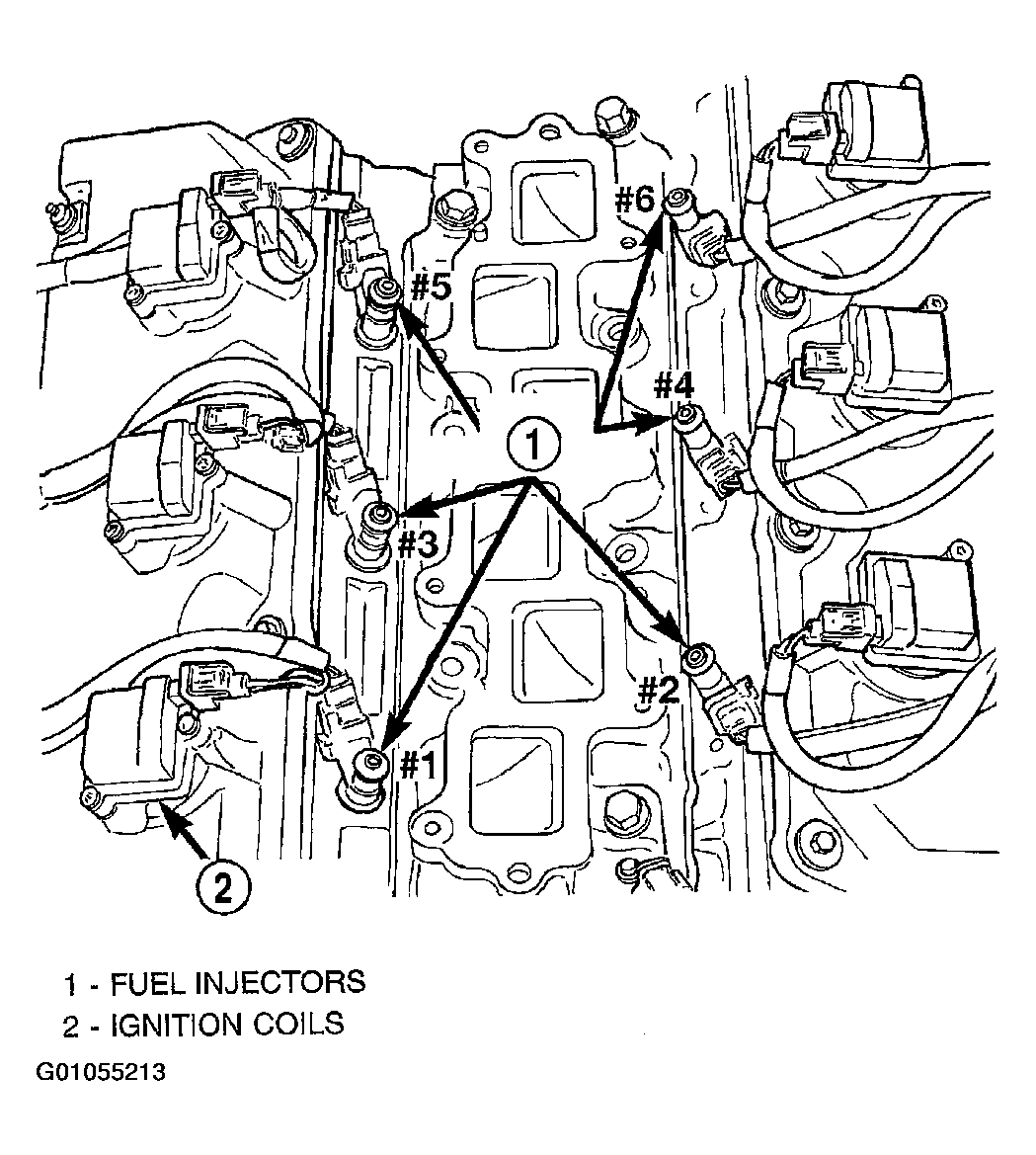 #6
#5
#4
1
#3
#2
#1
2

1 - FUEL INJECTORS
2 - IGNITION COILS

G01055213