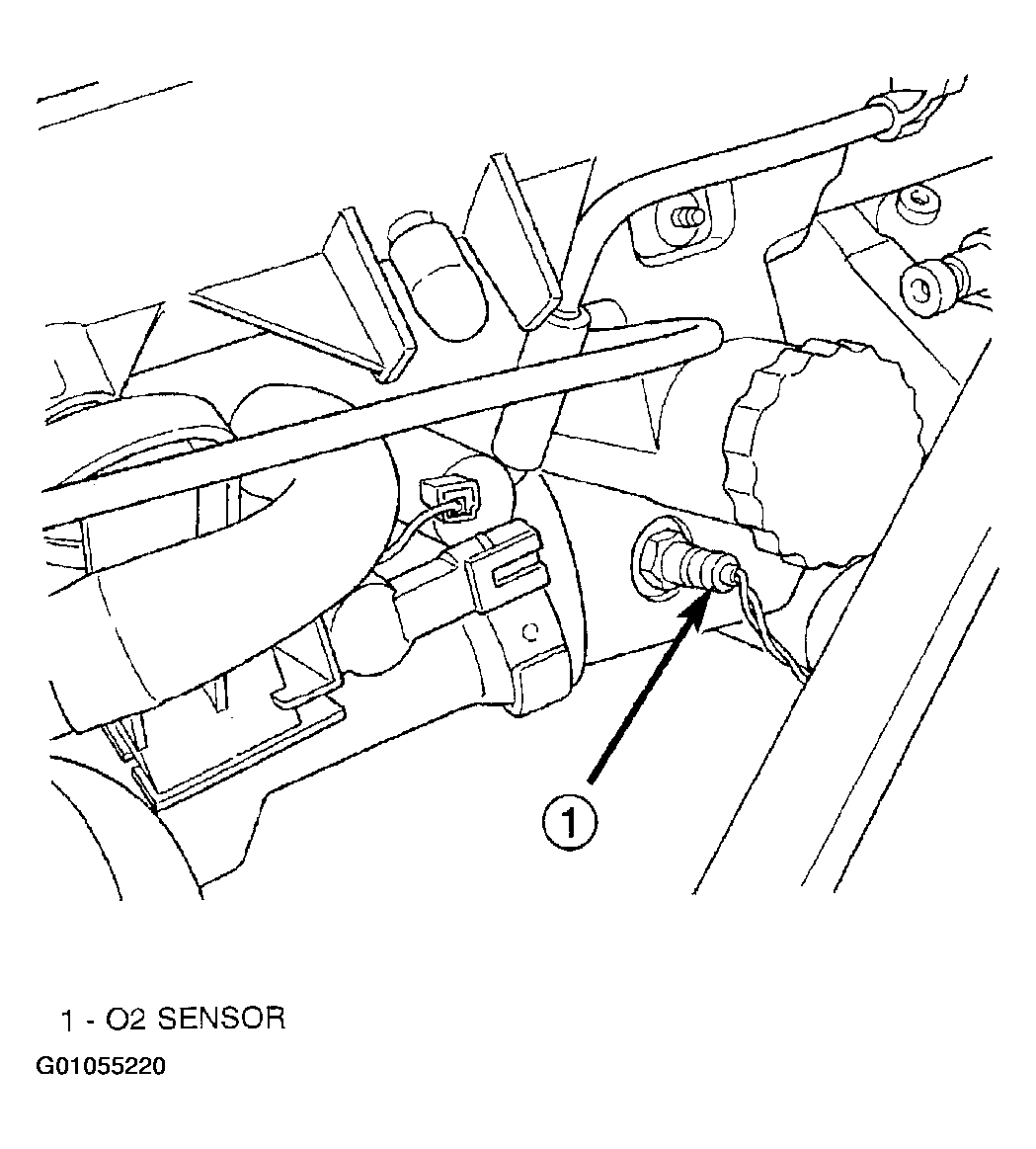 1

1 - O2 SENSOR

G01055220