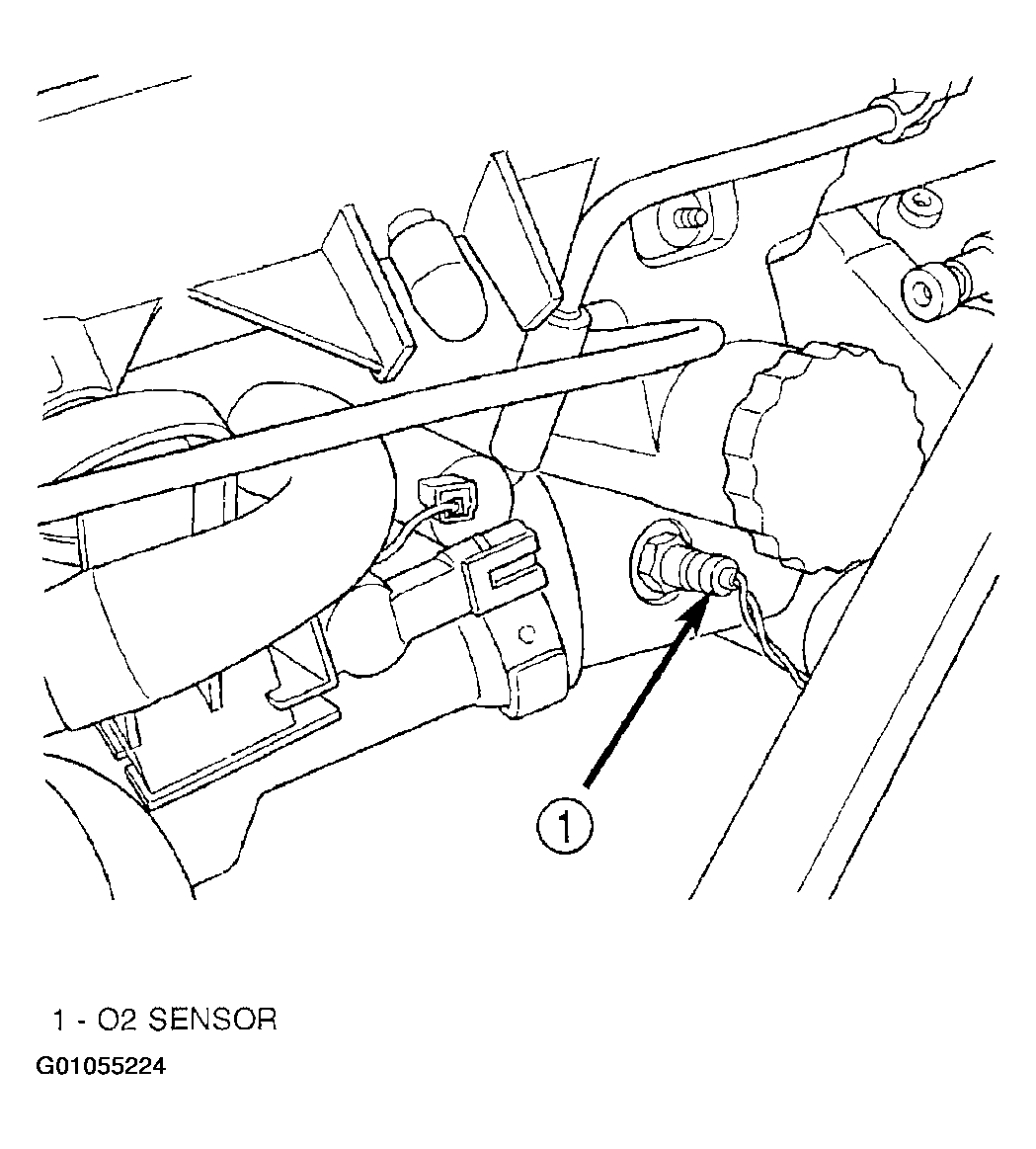 1

1 - O2 SENSOR

G01055224