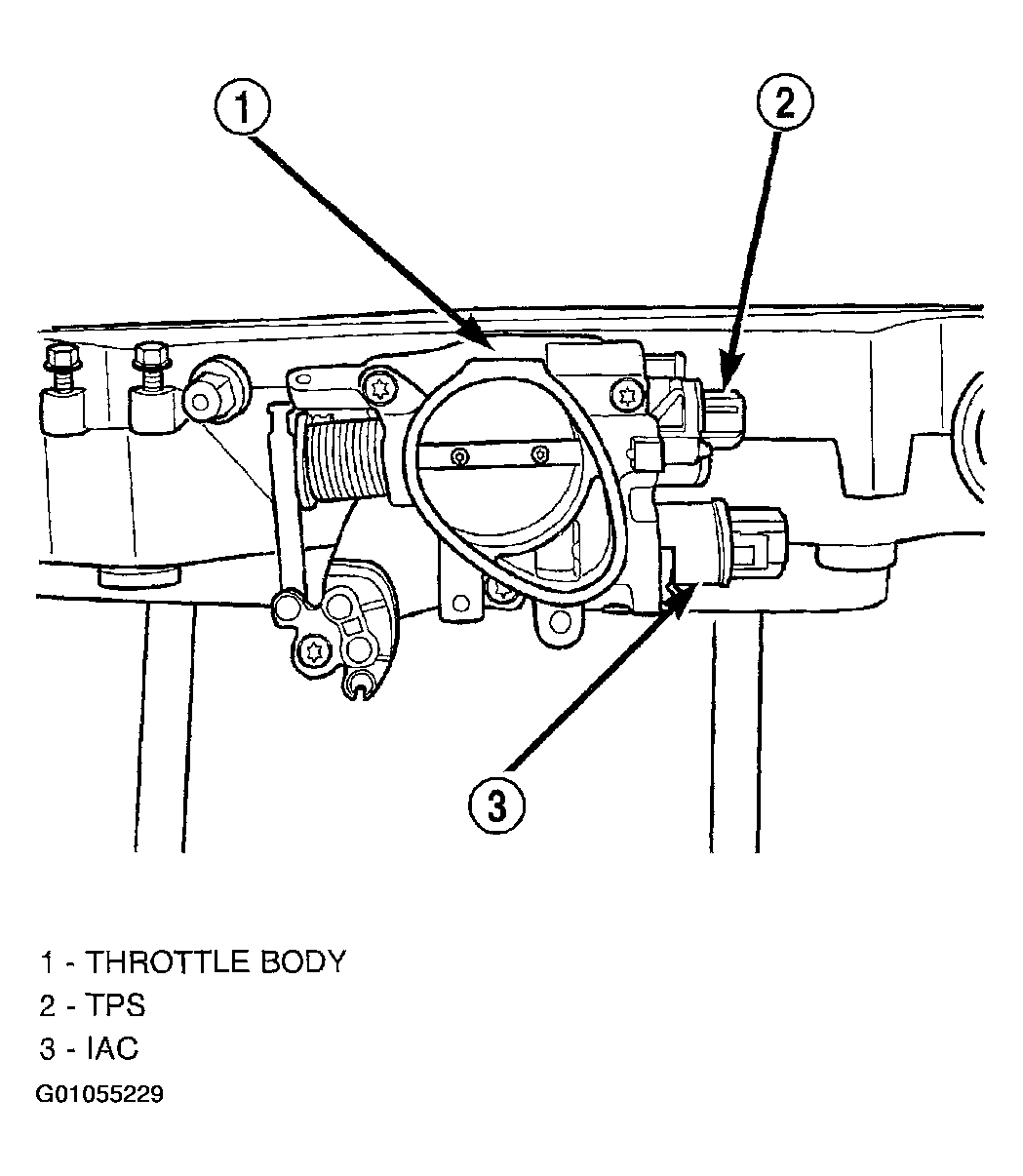 1

2

3

1 - THROTTLE BODY
2 - TPS
3 - IAC
G01055229