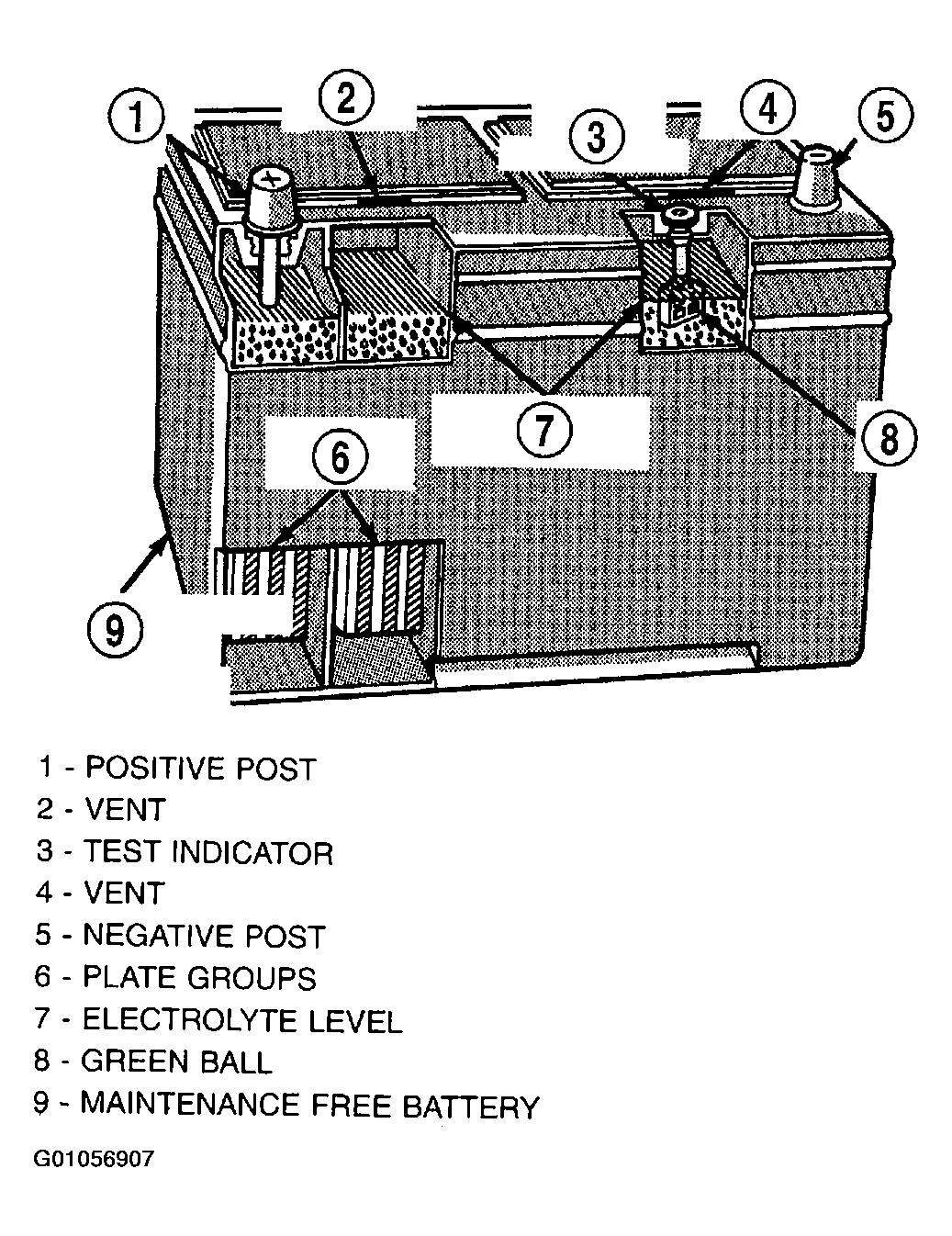 1
2
3
4
5
7
8
6
9

1 - POSITIVE POST
2 - VENT
3 - TEST INDICATOR
4 - VENT
5 - NEGATIVE POST
6 - PLATE GROUPS
7 - ELECTROLYTE LEVEL
8 - GREEN BALL
9 - MAINTENANCE FREE BATTERY

G01056907