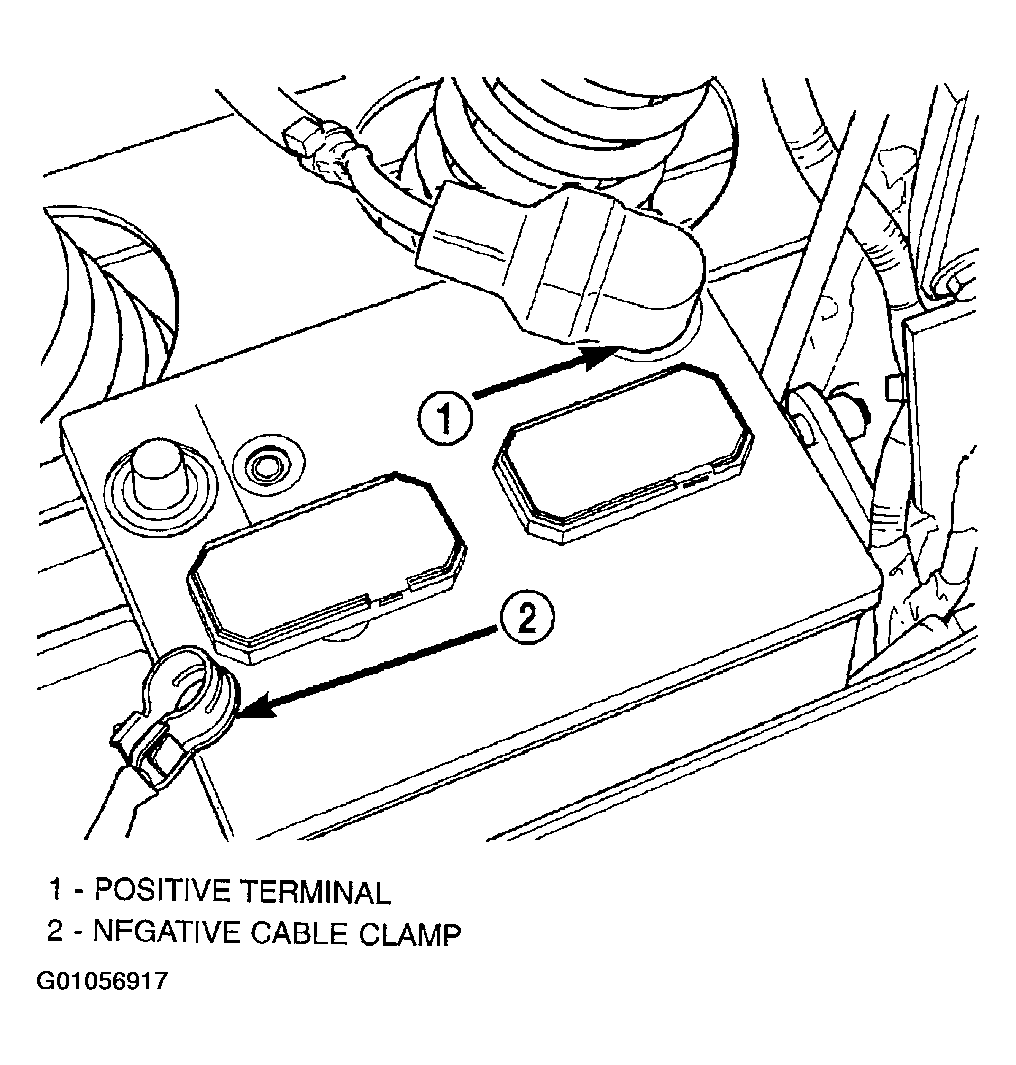 1

2

1 - POSITIVE TERMINAL
2 - NFGATIVE CABLE CLAMP

G01056917