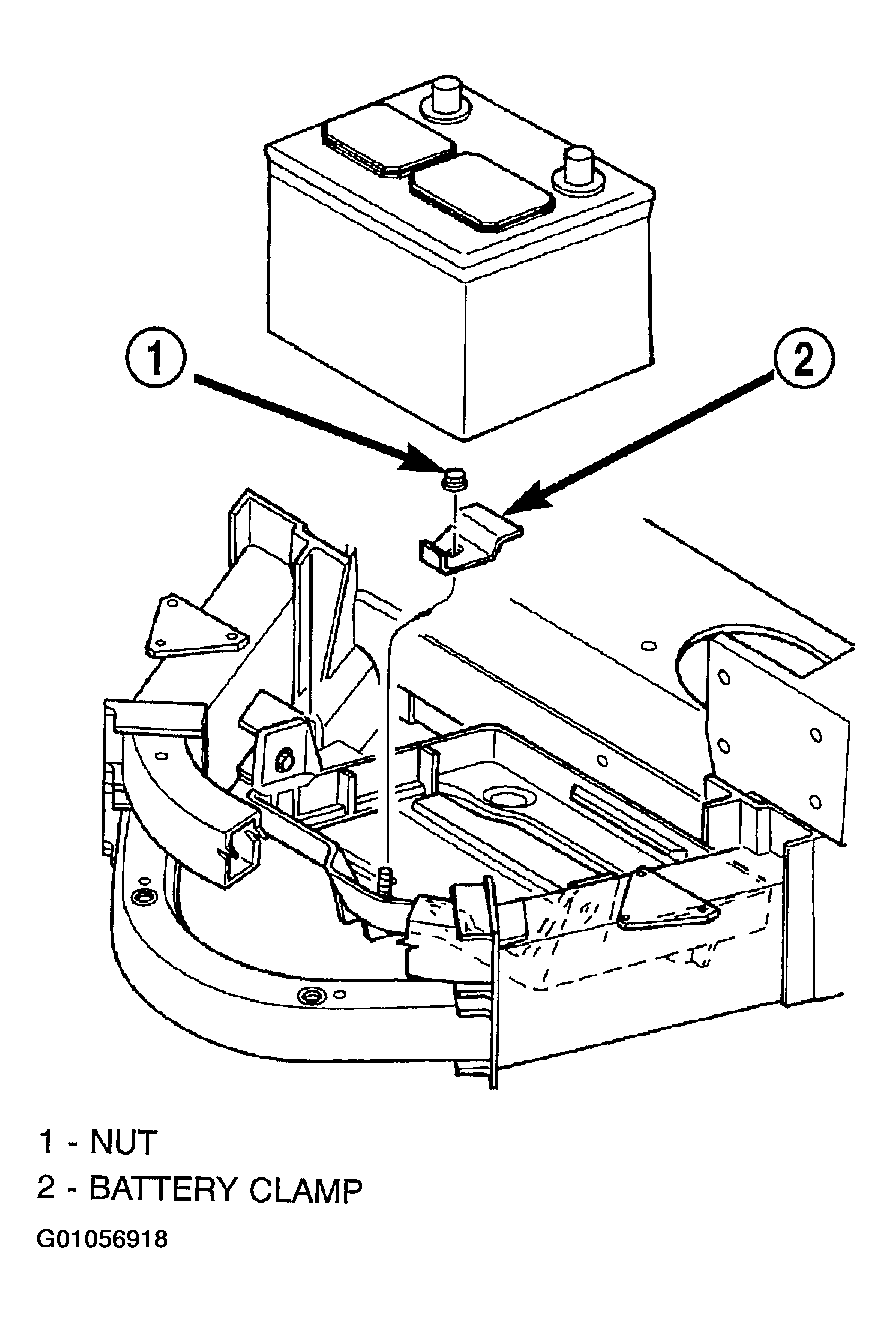 1

2

1 - NUT
2 - BATTERY CLAMP

G01056918