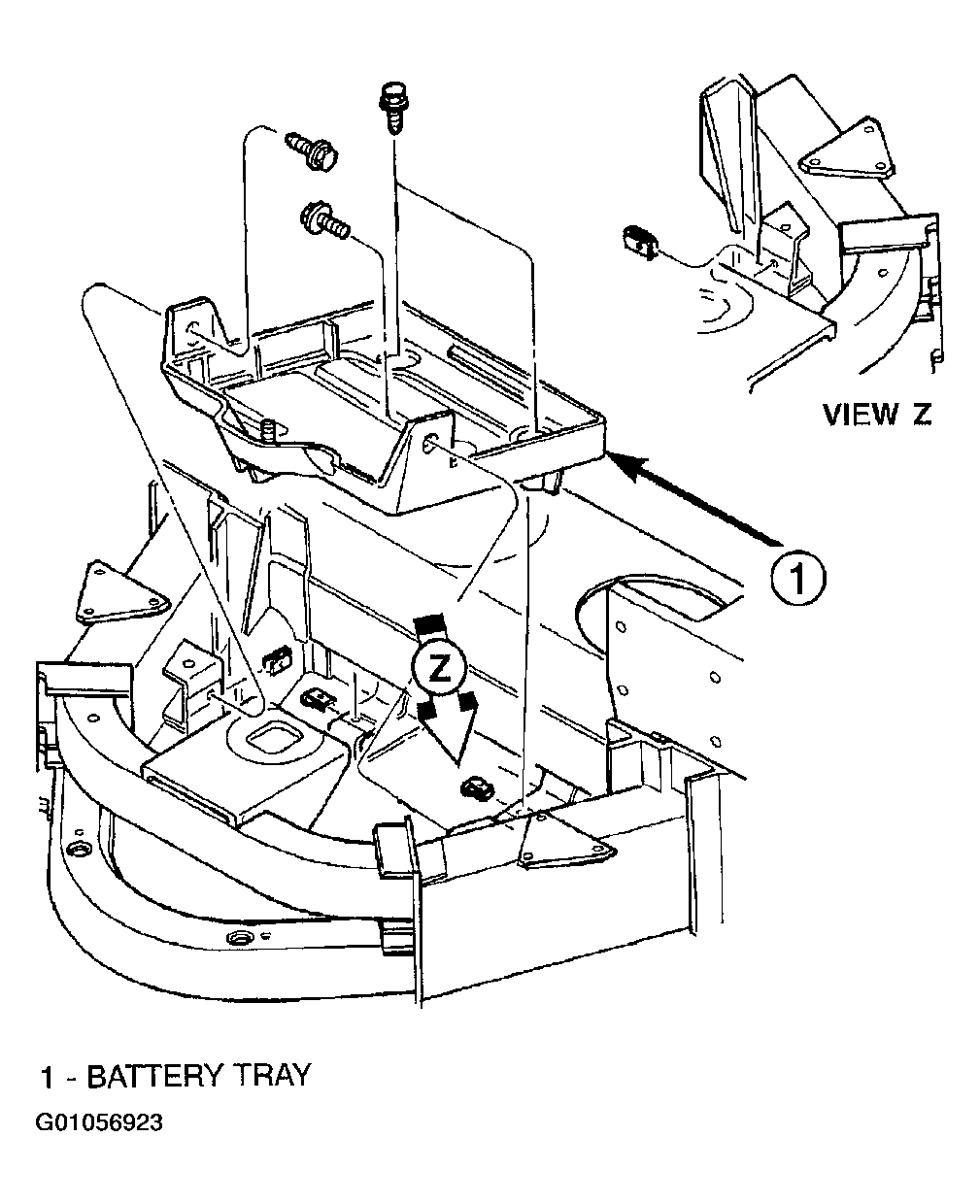 VIEW Z

1

Z

1 - BATTERY TRAY

G01056923