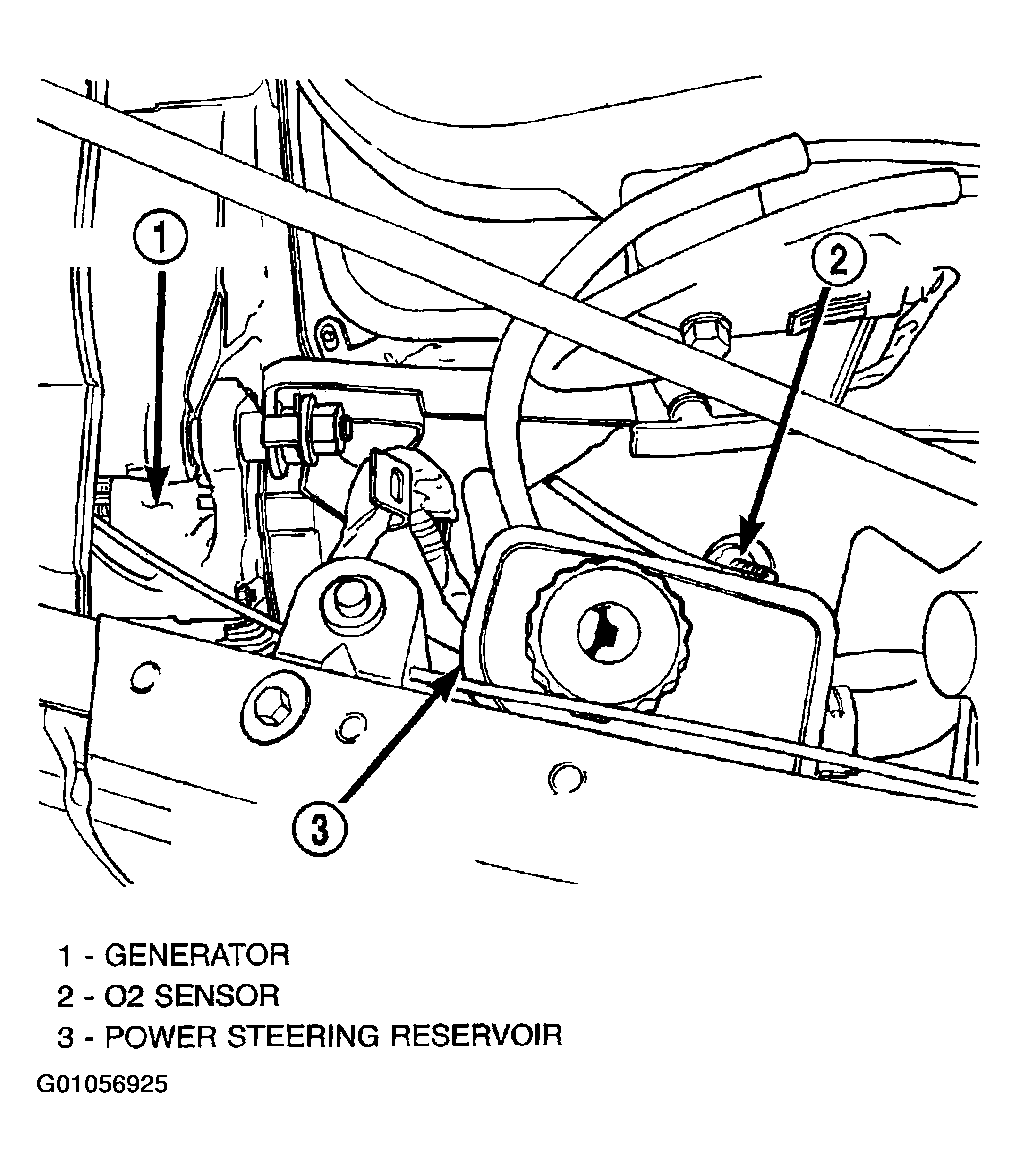 1

2

3

1 - GENERATOR
2 - O2 SENSOR
3 - POWER STEERING RESERVOIR

G01056925