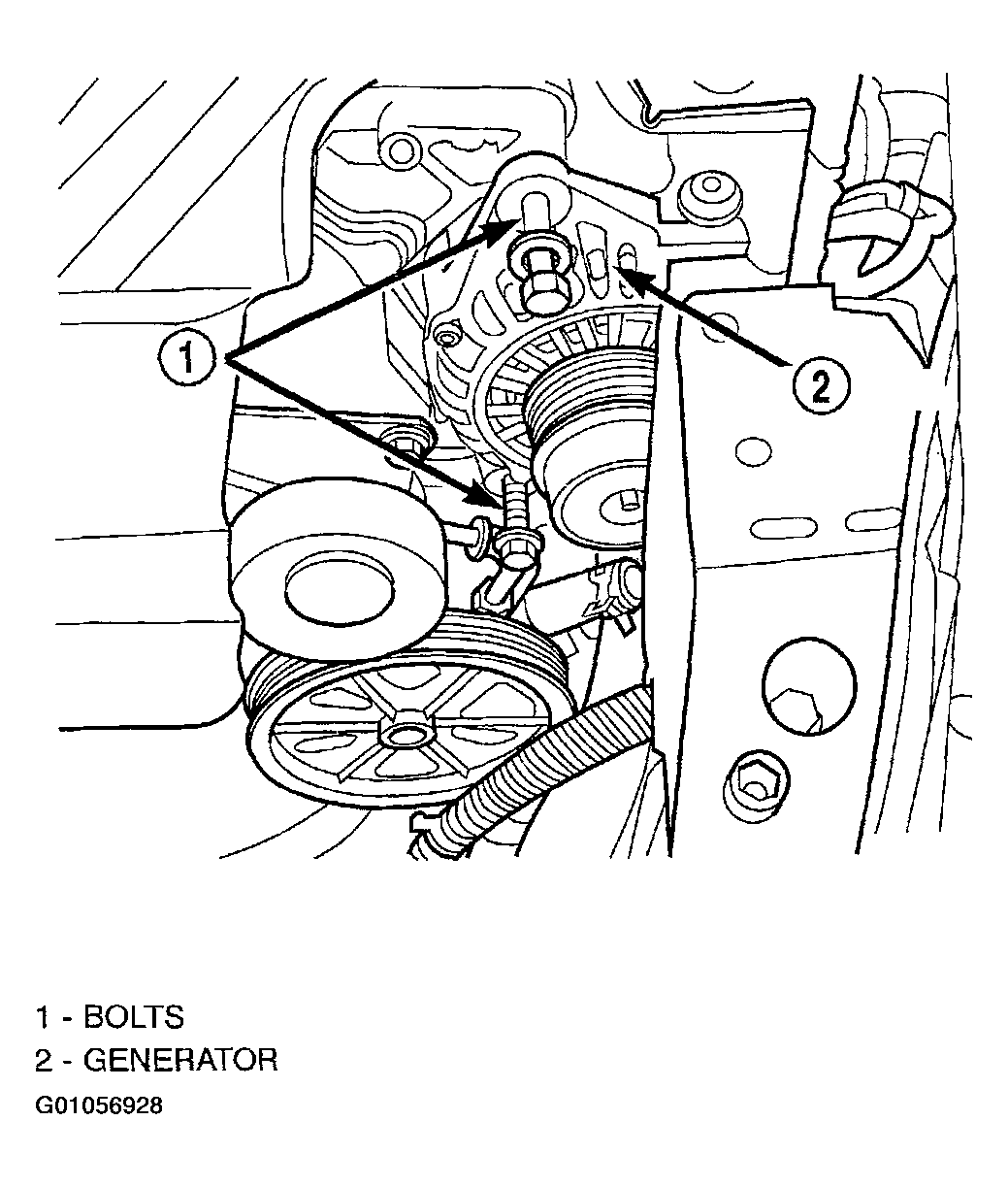 1

2

1 - BOLTS
2 - GENERATOR
G01056928