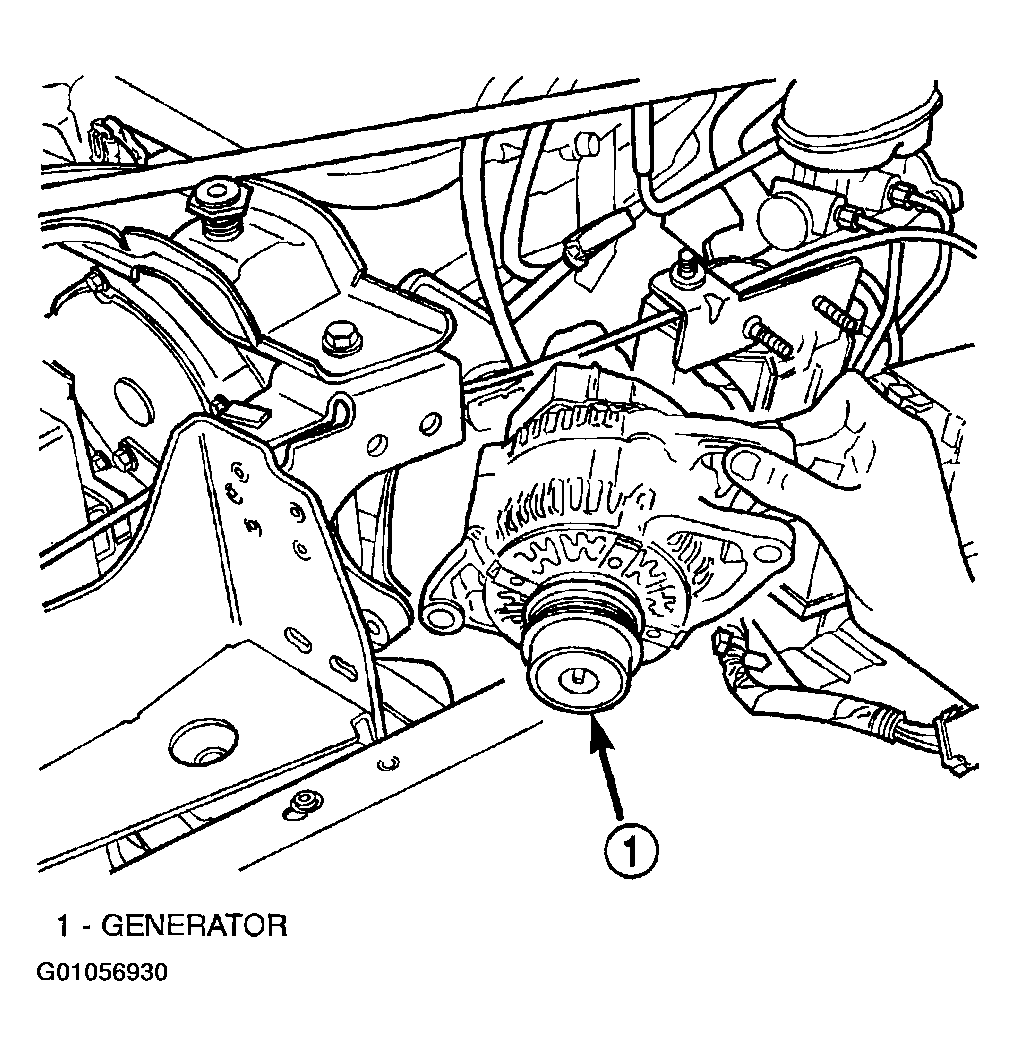 1

1 - GENERATOR

G01056930