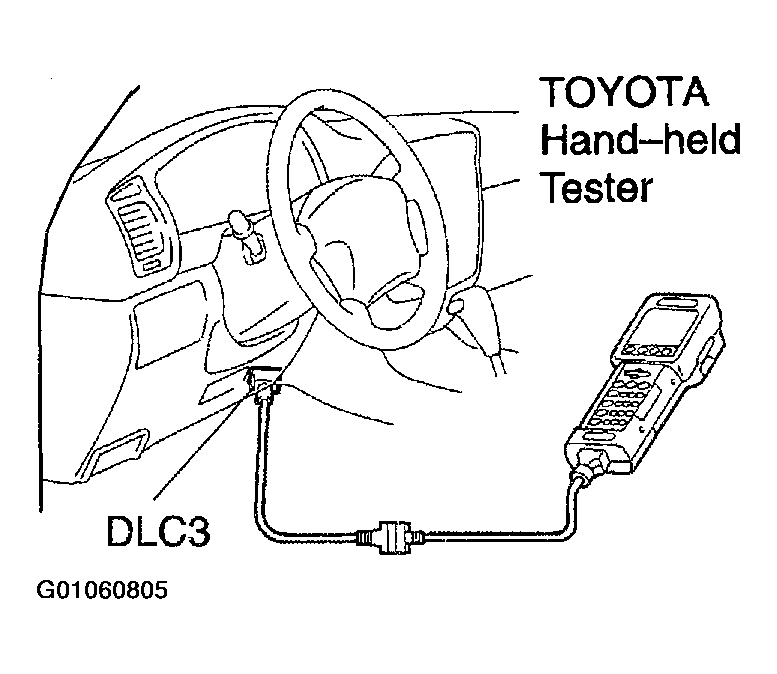 TOYOTA
Hand–held
Tester

DLC3

G01060805