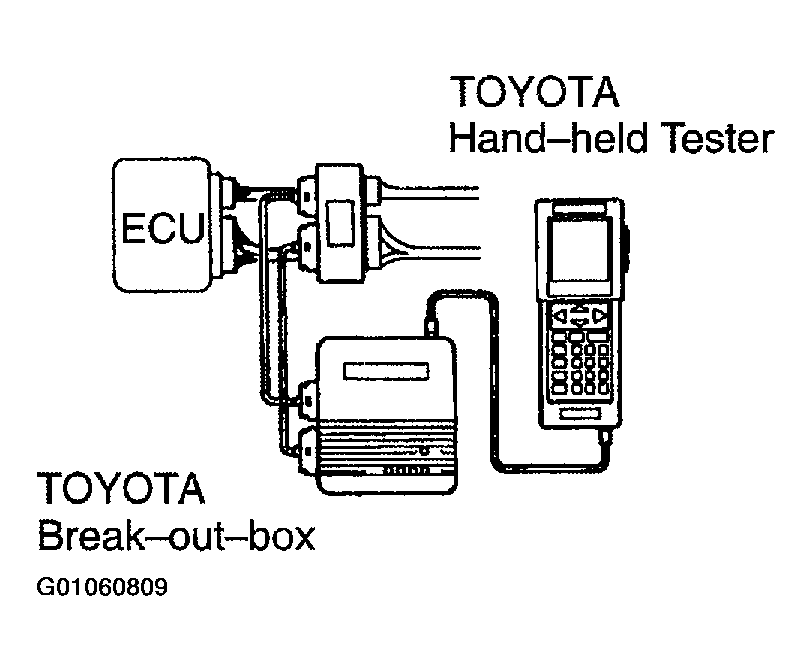 TOYOTA
Hand–held Tester

ECU

TOYOTA
Break–out–box

G01060809